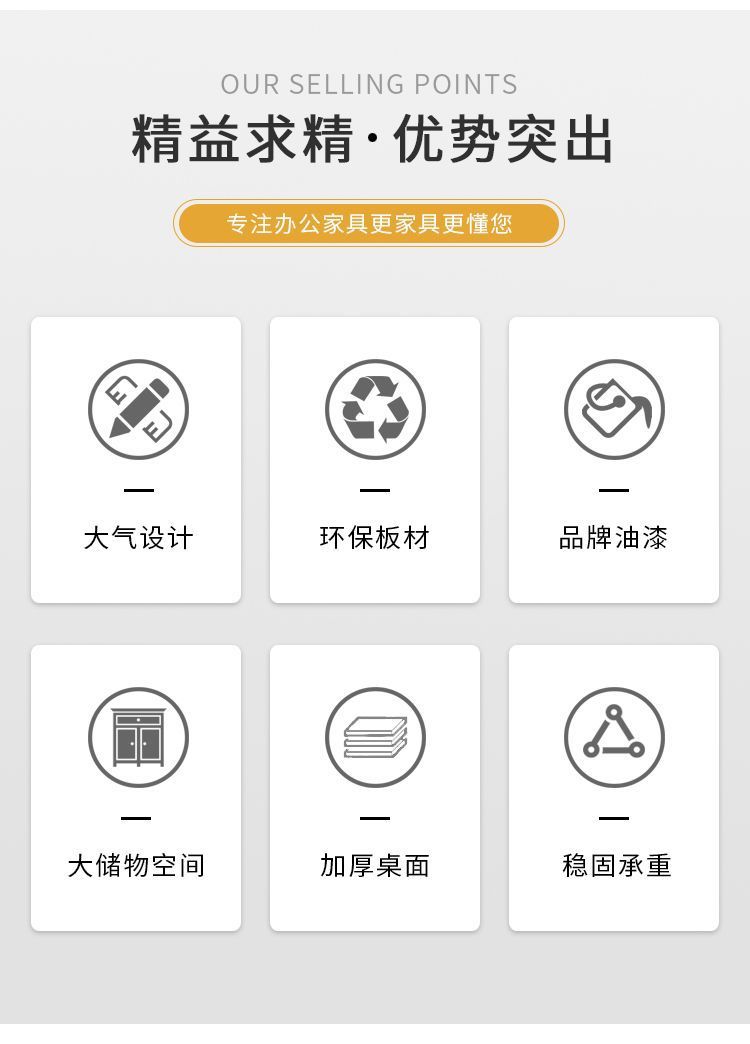 OUR SELLING POINTS

精益求精·优势突出

专注办公家具更家具更懂您

大气设计

环保板材

品牌油漆

大储物空间

加厚桌面

稳固承重