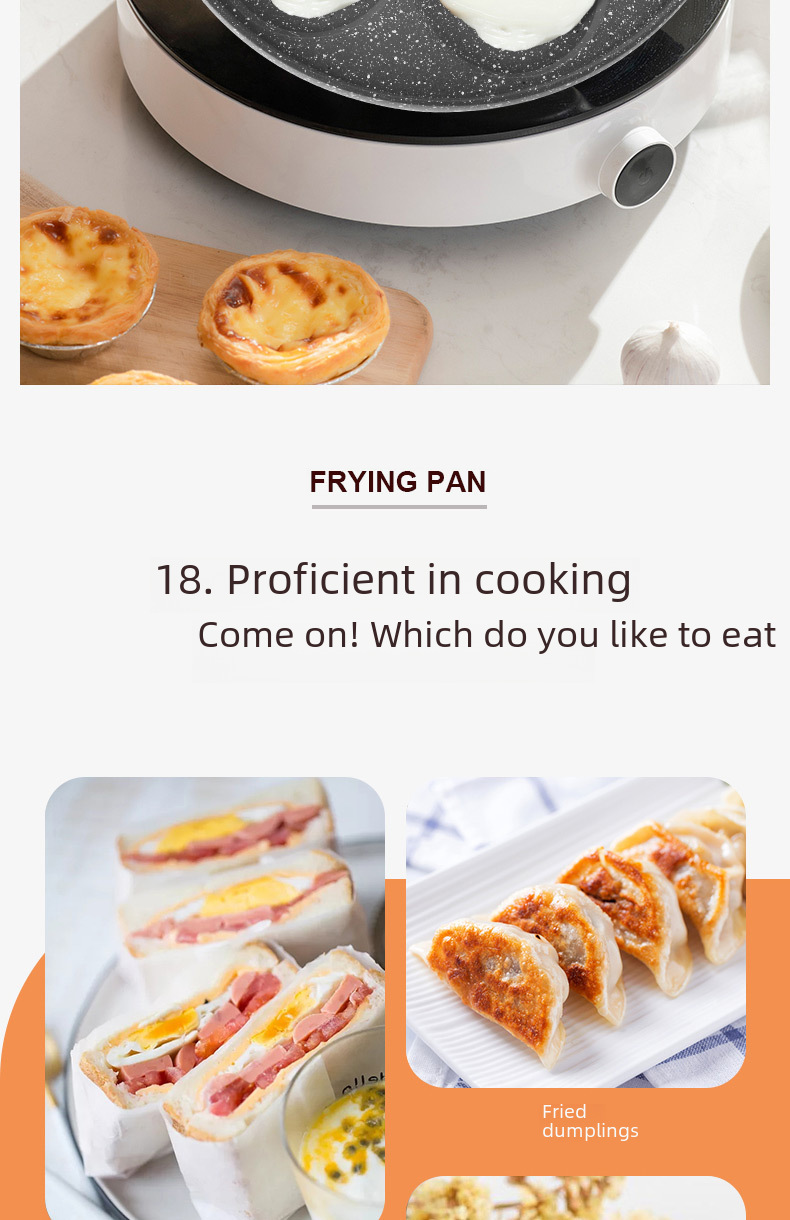 FRYING PAN

18. Proficient in cooking

Come on! Which do you like to eat

Fried dumplings