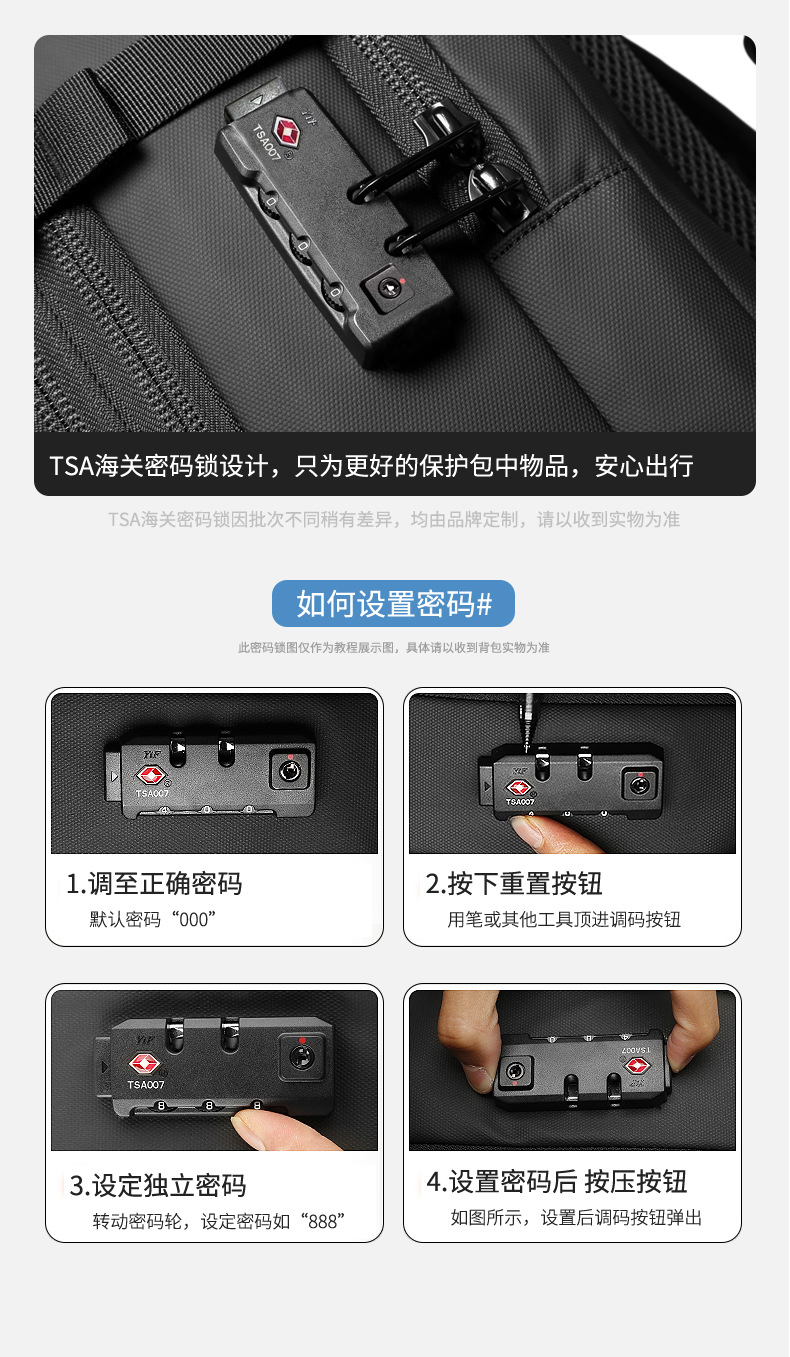 TSA007

TSA海关密码锁设计，只为更好的保护包中物品，安心出行

TSA海关密码锁因批次不同稍有差异，均由品牌定制，请以收到实物为准

如何设置密码#

此密码锁图仅作为教程展示图，具体请以收到背包实物为准

TSA007

1.调至正确密码
默认密码“000”

TSA007

2.按下重置按钮
用笔或其他工具顶进调码按钮

TSA007

3.设定独立密码
转动密码轮，设定密码如“888”

TSA007

4.设置密码后 按压按钮
如图所示，设置后调码按钮弹出