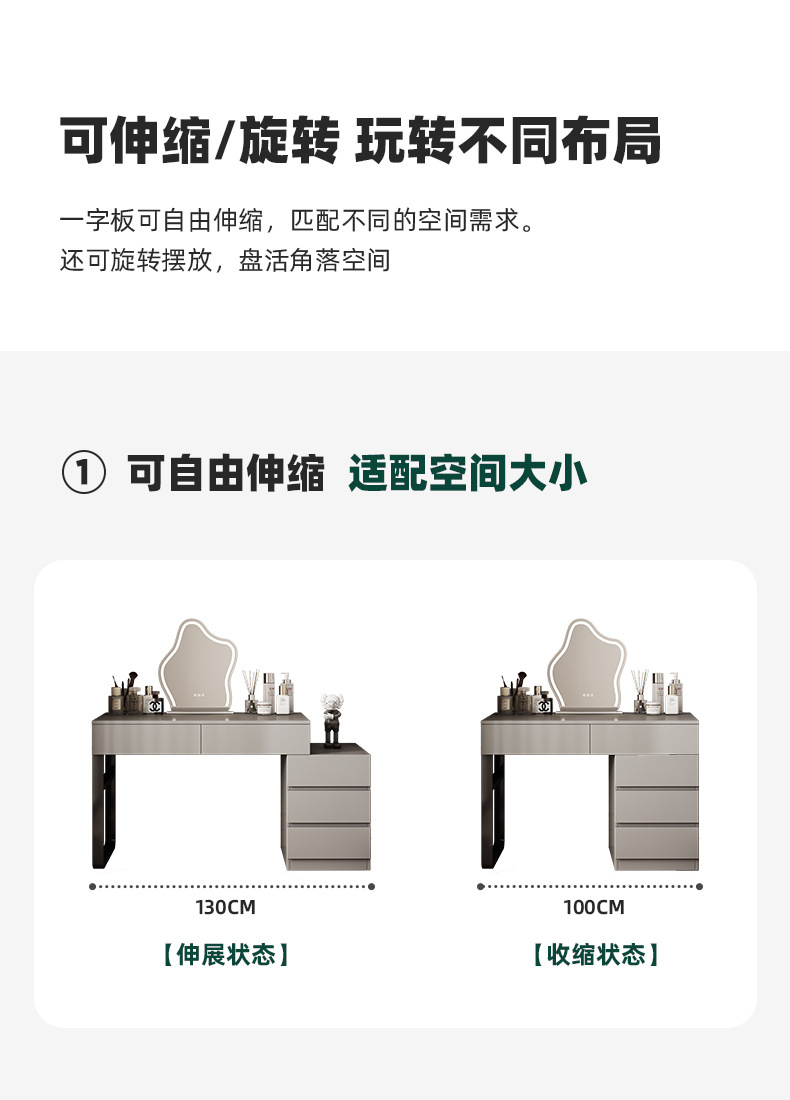 可伸缩/旋转 玩转不同布局

一字板可自由伸缩，匹配不同的空间需求。
还可旋转摆放，盘活角落空间

① 可自由伸缩 适配空间大小

130CM

【伸展状态】

100CM

【收缩状态】