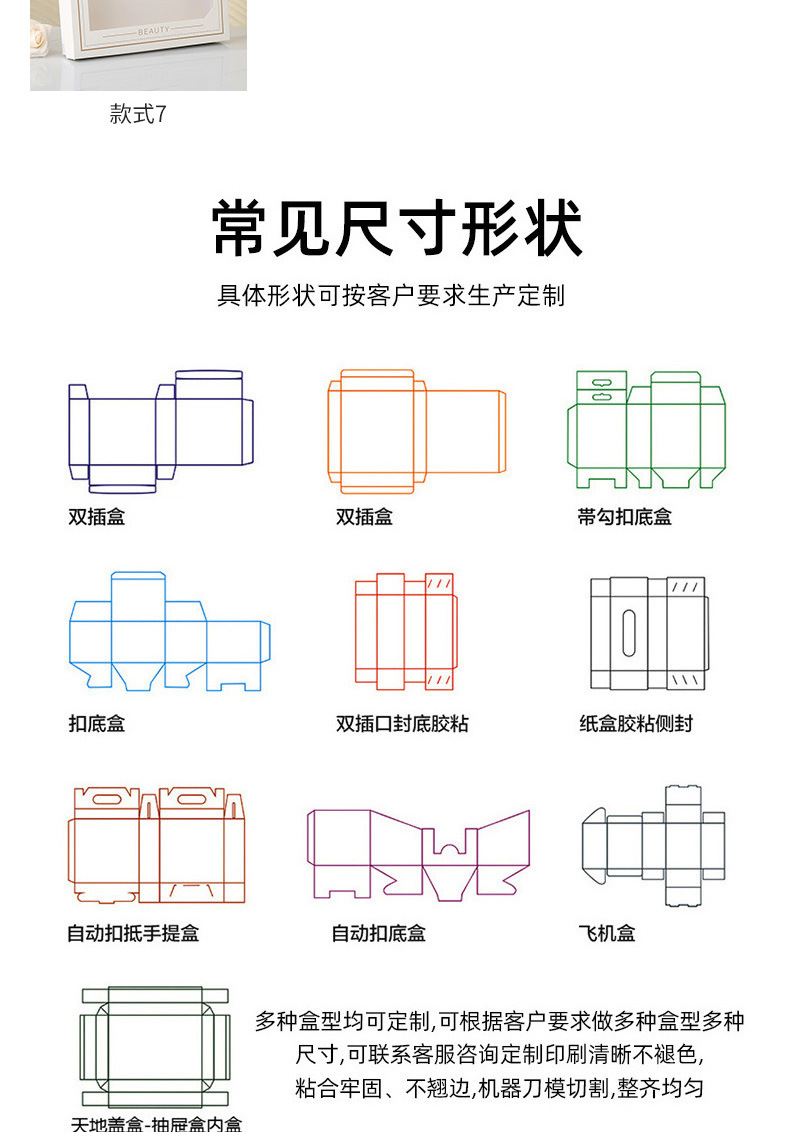 BEAUTY

款式7

常见尺寸形状

具体形状可按客户要求生产定制

双插盒

双插盒

带勾扣底盒

扣底盒

双插口封底胶粘

纸盒胶粘侧封

自动扣抵手提盒

自动扣底盒

飞机盒

天地盖盒-抽屉盒内盒

多种盒型均可定制,可根据客户要求做多种盒型多种尺寸,可联系客服咨询定制印刷清晰不褪色,粘合牢固、不翘边,机器刀模切割,整齐均匀