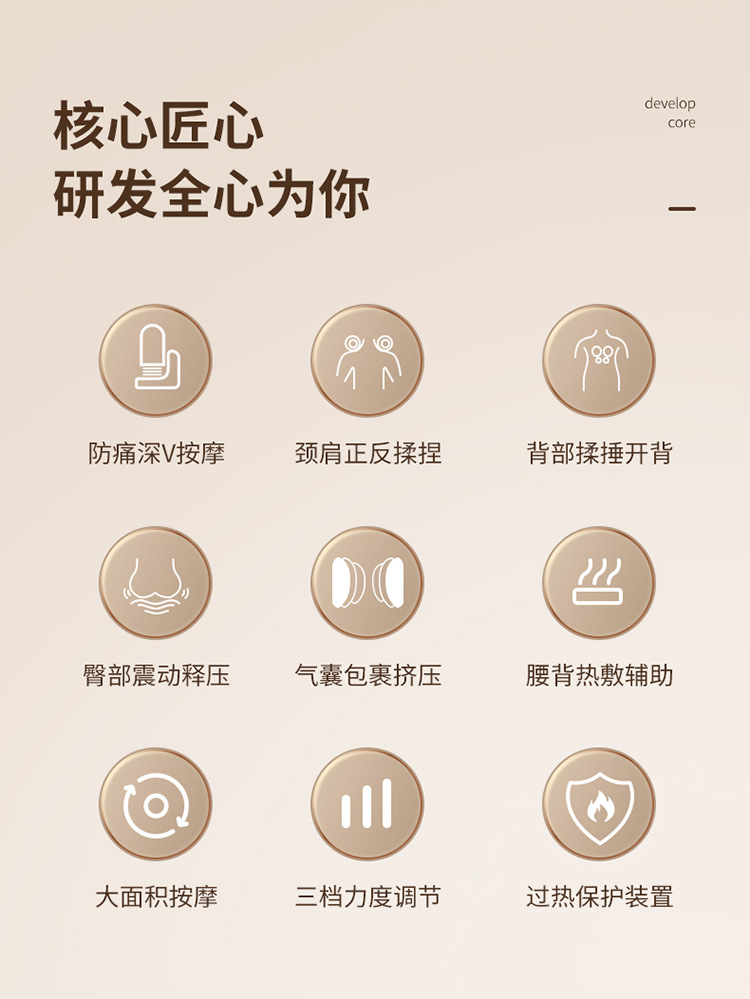 核心匠心
研发全心为你

develop
core

防痛深V按摩

颈肩正反揉捏

背部揉捶开背

臀部震动释压

气囊包裹挤压

腰背热敷辅助

大面积按摩

三档力度调节

过热保护装置