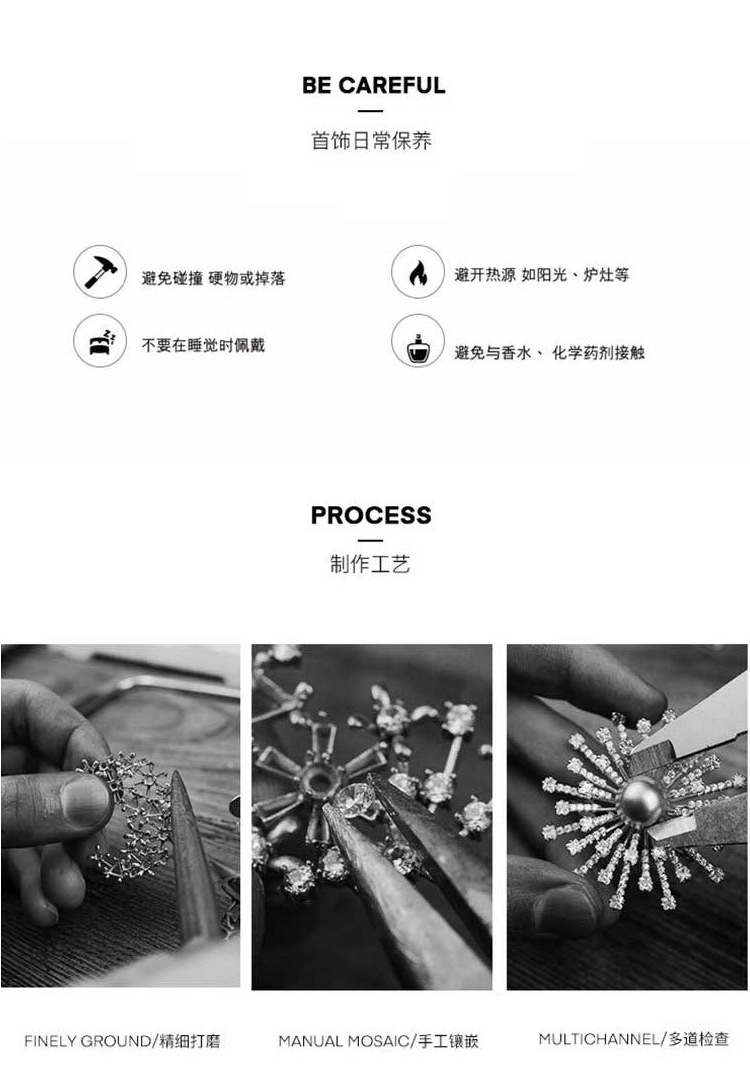 BE CAREFUL

首饰日常保养

避免碰撞 硬物或掉落

避开热源 如阳光、炉灶等

不要在睡觉时佩戴

避免与香水、 化学药剂接触

PROCESS

制作工艺

FINELY GROUND/精细打磨

MANUAL MOSAIC/手工镶嵌

MULTICHANNEL/多道检查