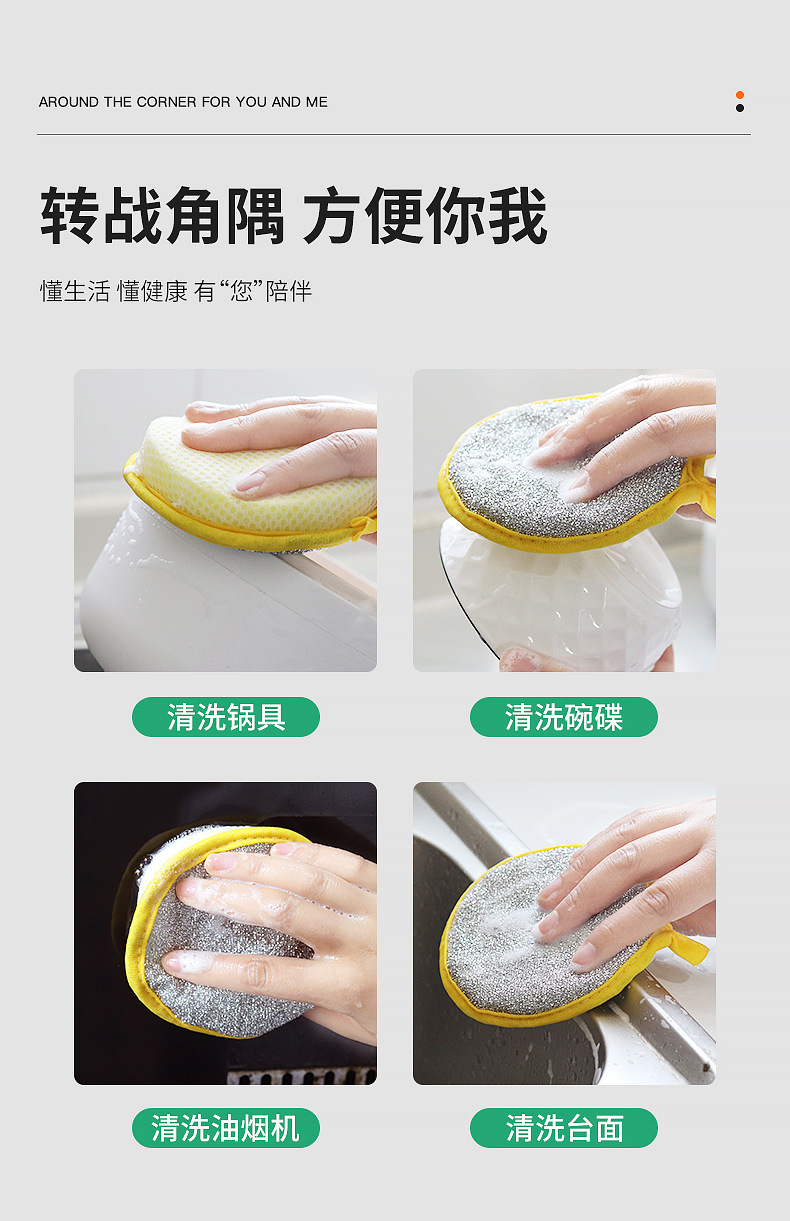 AROUND THE CORNER FOR YOU AND ME

转战角隅 方便你我

懂生活 懂健康 有“您”陪伴

清洗锅具

清洗碗碟

清洗油烟机

清洗台面