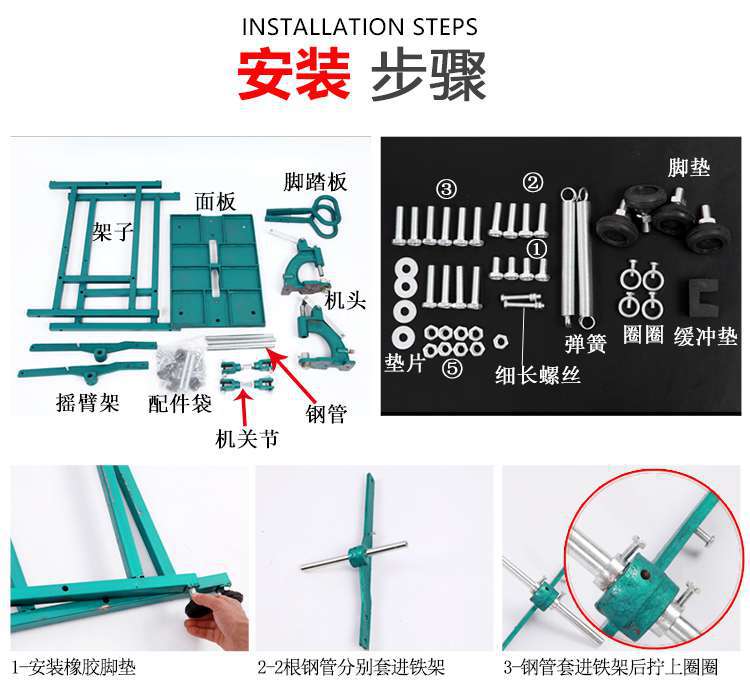 INSTALLATION STEPS
安装 步骤

架子
面板
脚踏板
机头
摇臂架
配件袋
机关节
钢管

③
②
①
脚垫
垫片
⑤
细长螺丝
弹簧
圈圈
缓冲垫

1-安装橡胶脚垫
2-2根钢管分别套进铁架
3-钢管套进铁架后拧上圈圈