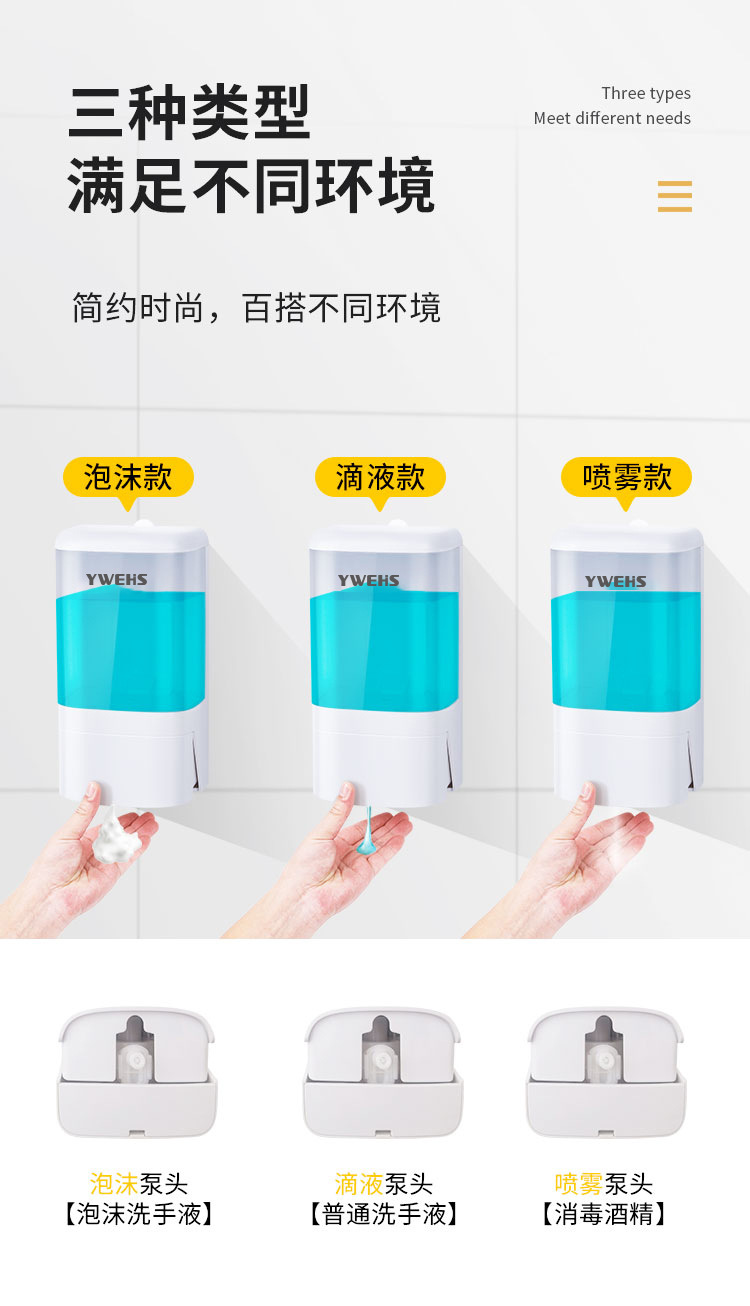 三种类型
满足不同环境

Three types
Meet different needs

简约时尚，百搭不同环境

泡沫款

滴液款

喷雾款

YWEHS

YWEHS

YWEHS

泡沫泵头
【泡沫洗手液】

滴液泵头
【普通洗手液】

喷雾泵头
【消毒酒精】