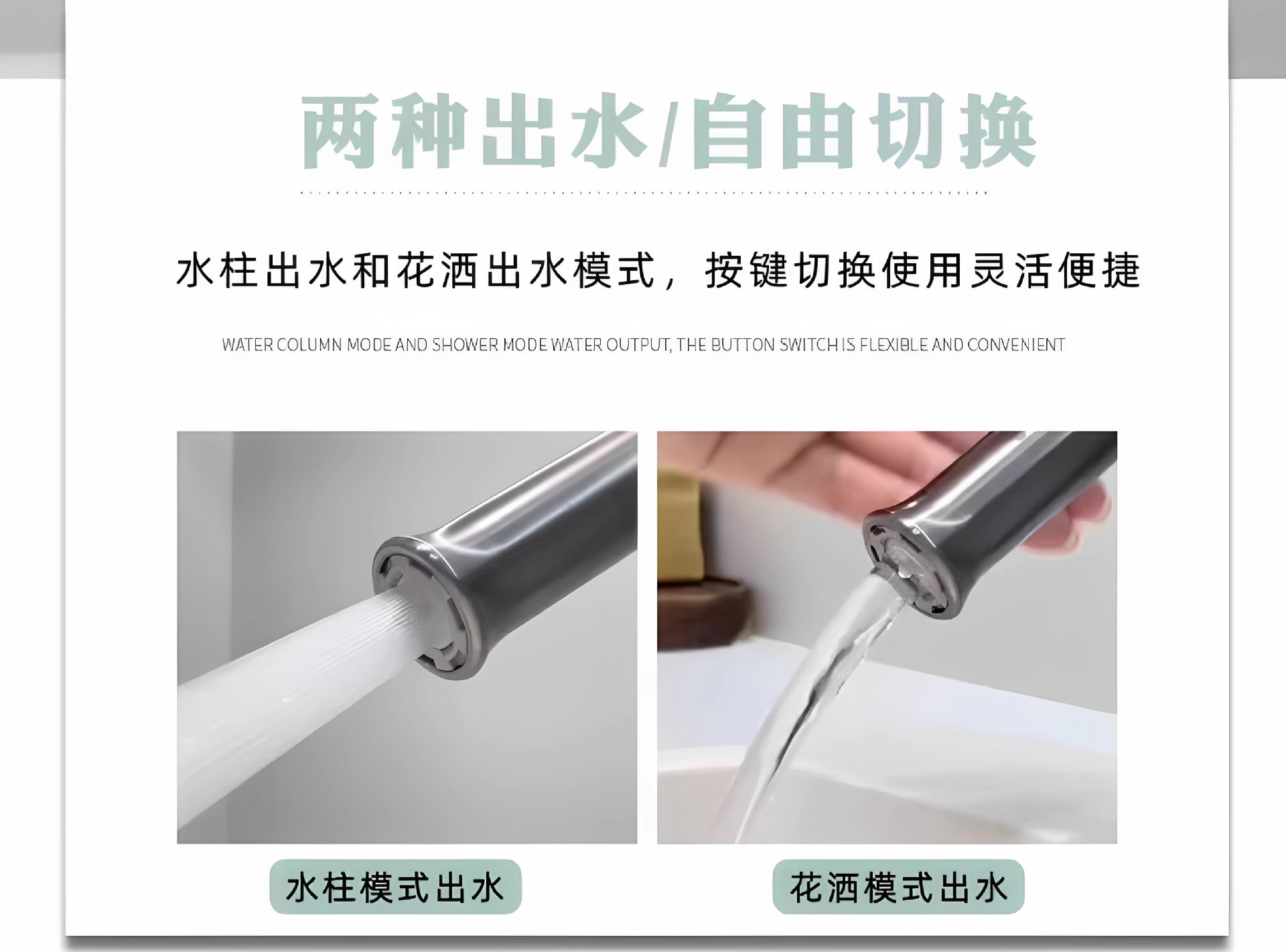 两种出水/自由切换

水柱出水和花洒出水模式，按键切换使用灵活便捷

WATER COLUMN MODE AND SHOWER MODE WATER OUTPUT, THE BUTTON SWITCH IS FLEXIBLE AND CONVENIENT

水柱模式出水

花洒模式出水