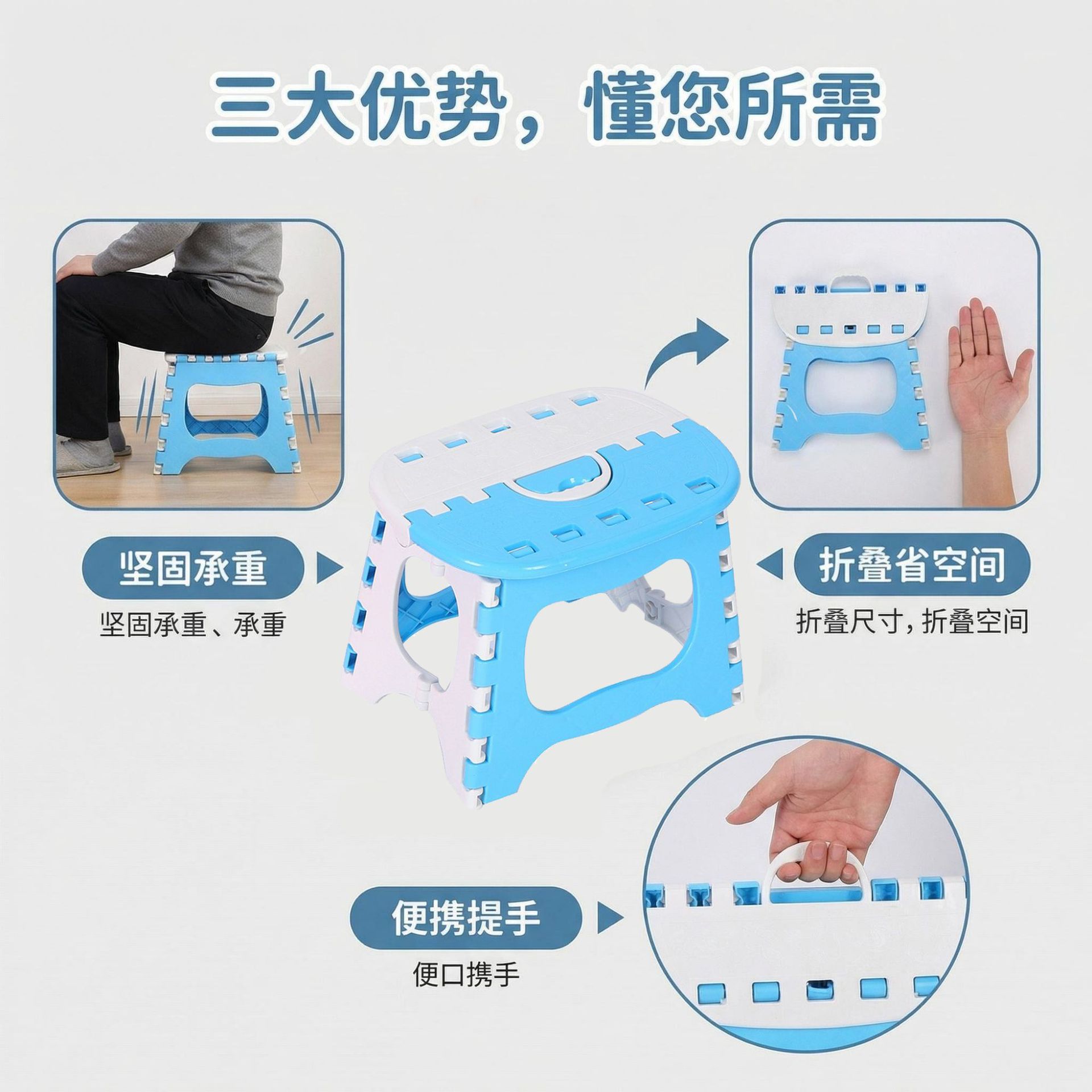 三大优势，懂您所需

坚固承重

坚固承重、承重

折叠省空间

折叠尺寸，折叠空间

便携提手

便口携手