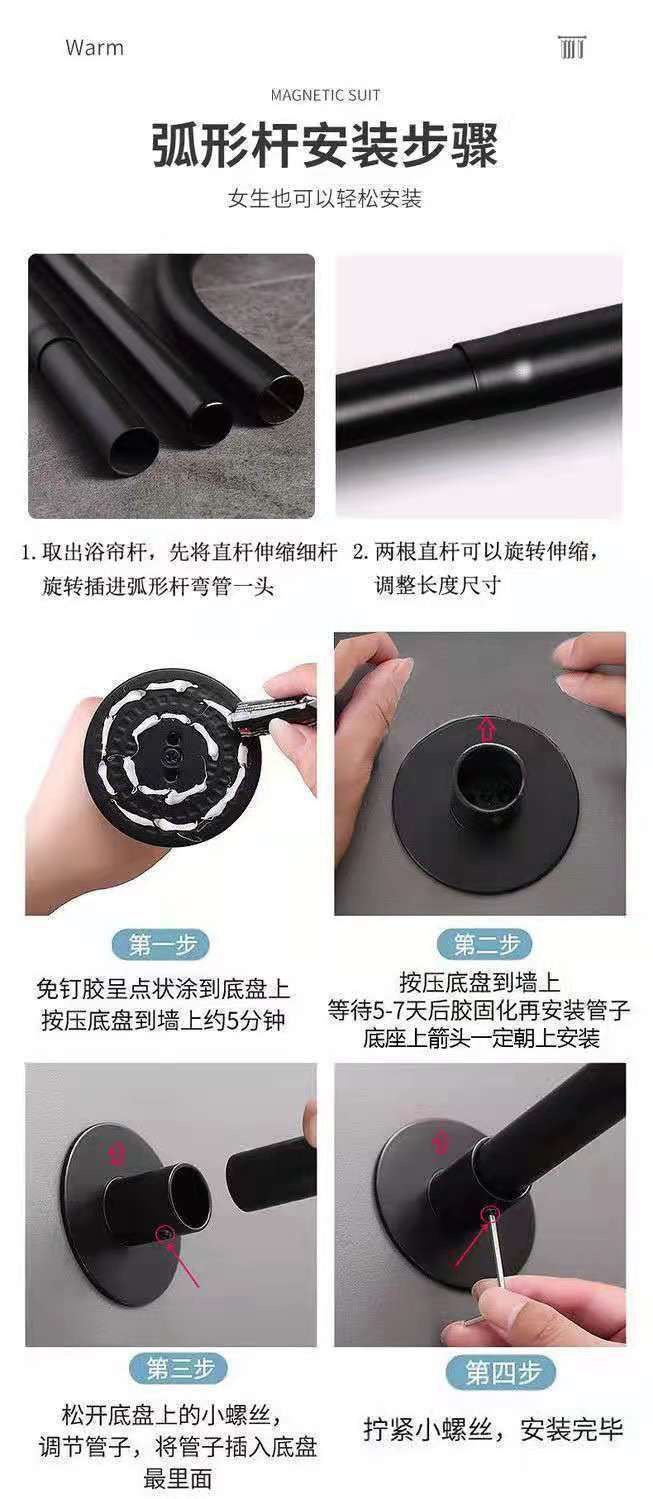 Warm

MAGNETIC SUIT

弧形杆安装步骤

女生也可以轻松安装

1. 取出浴帘杆，先将直杆伸缩细杆旋转插进弧形杆弯管一头

2. 两根直杆可以旋转伸缩，调整长度尺寸

第一步

免钉胶呈点状涂到底盘上
按压底盘到墙上约5分钟

第二步

按压底盘到墙上
等待5-7天后胶固化再安装管子
底座上箭头一定朝上安装

第三步

松开底盘上的小螺丝，调节管子，将管子插入底盘最里面

第四步

拧紧小螺丝，安装完毕