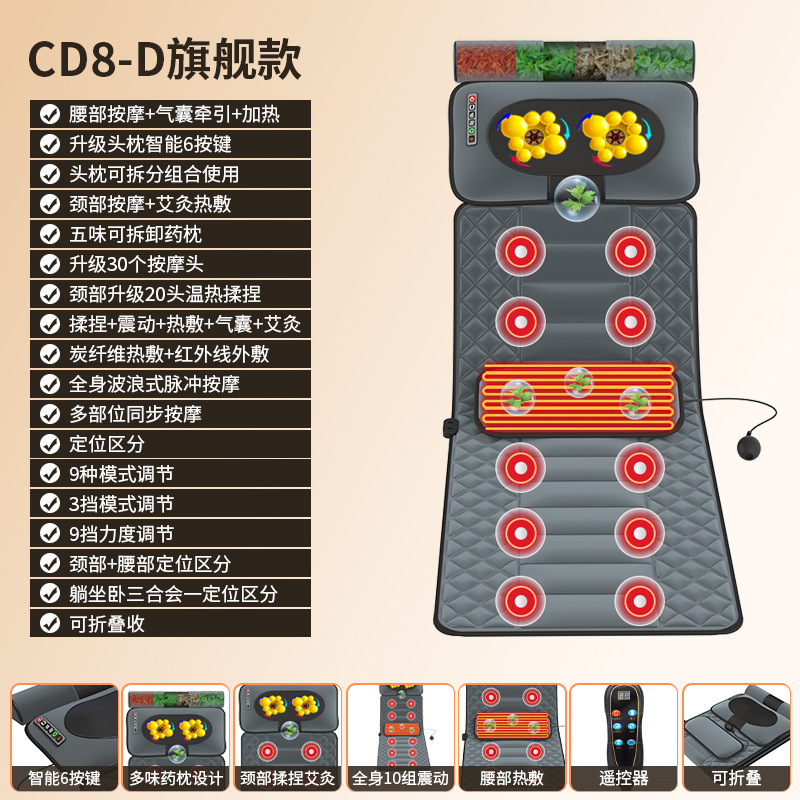 CD8-D旗舰款

腰部按摩+气囊牵引+加热
升级头枕智能6按键
头枕可拆分组合使用
颈部按摩+艾灸热敷
五味可拆卸药枕
升级30个按摩头
颈部升级20头温热揉捏
揉捏+震动+热敷+气囊+艾灸
炭纤维热敷+红外线外敷
全身波浪式脉冲按摩
多部位同步按摩
定位区分
9种模式调节
3挡模式调节
9挡力度调节
颈部+腰部定位区分
躺坐卧三合会一定位区分
可折叠收

智能6按键
多味药枕设计
颈部揉捏艾灸
全身10组震动
腰部热敷
遥控器
可折叠