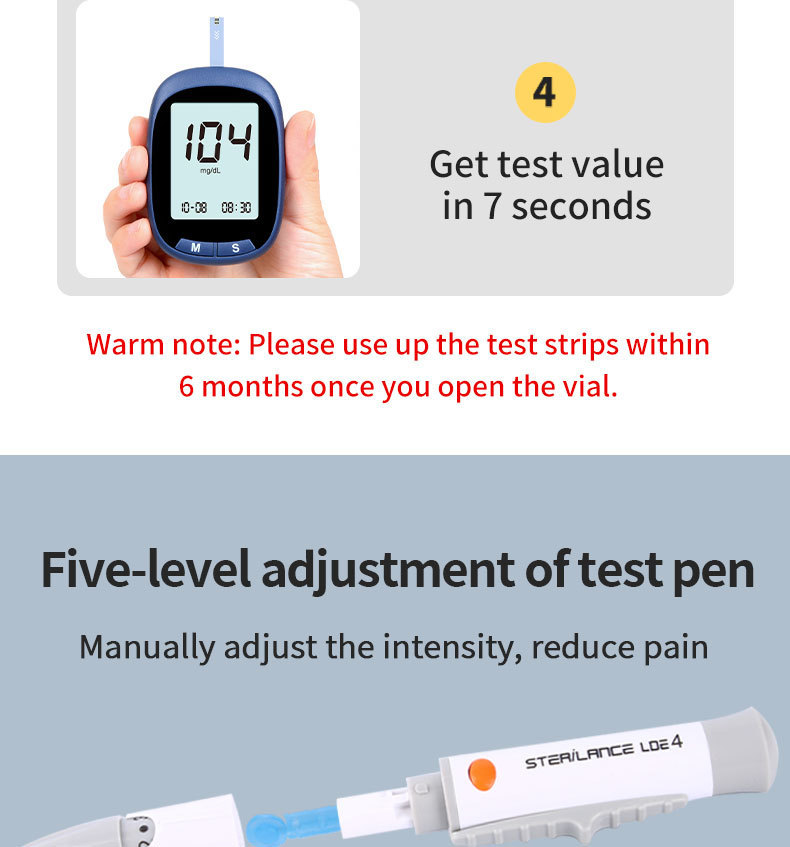 104
mg/dL
10-08 08:30
M S

4

Get test value in 7 seconds

Warm note: Please use up the test strips within 6 months once you open the vial.

Five-level adjustment of test pen

Manually adjust the intensity, reduce pain

STERILANCE LDE 4