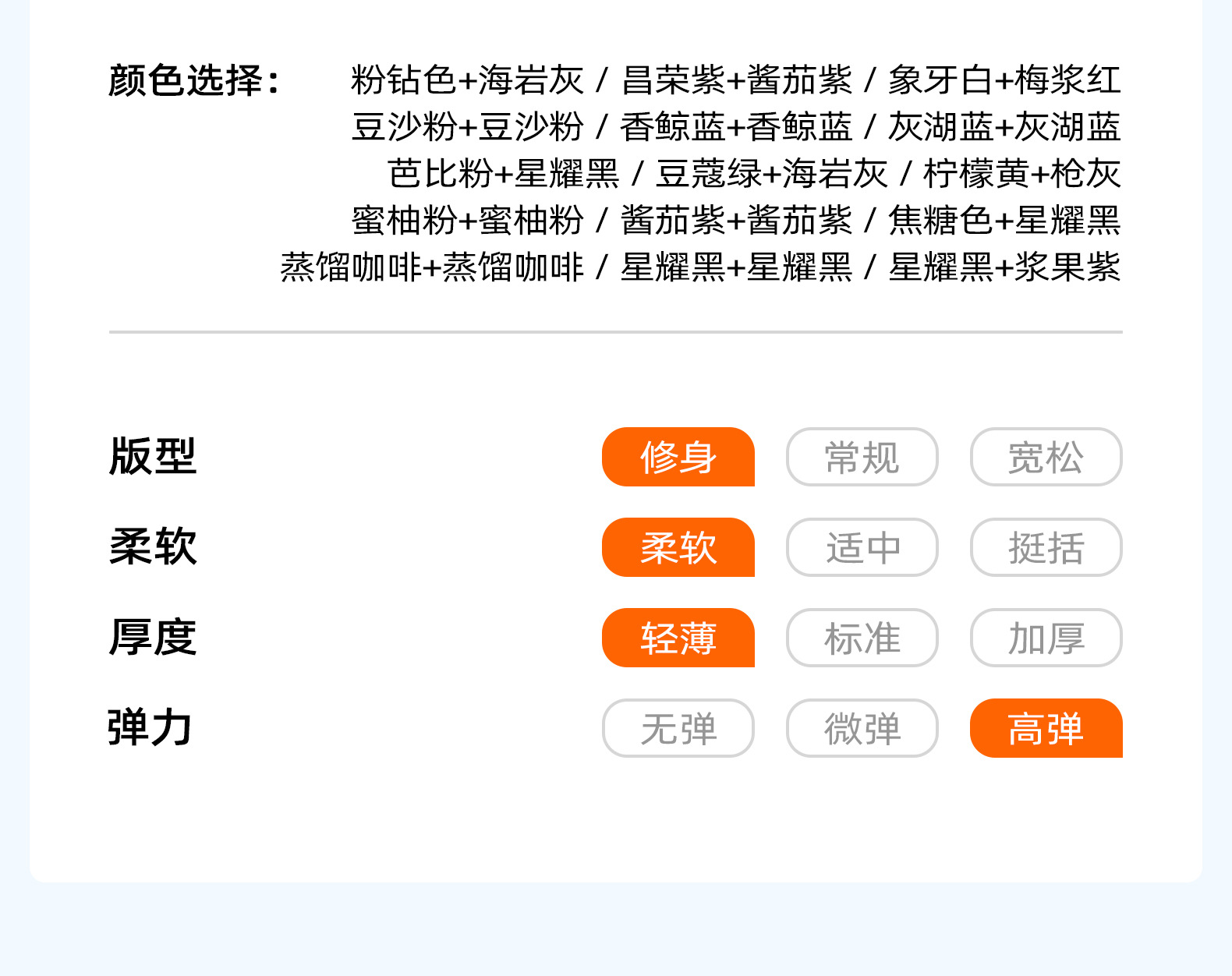 颜色选择：
粉钻色+海岩灰 / 昌荣紫+酱茄紫 / 象牙白+梅浆红
豆沙粉+豆沙粉 / 香鲸蓝+香鲸蓝 / 灰湖蓝+灰湖蓝
芭比粉+星耀黑 / 豆蔻绿+海岩灰 / 柠檬黄+枪灰
蜜柚粉+蜜柚粉 / 酱茄紫+酱茄紫 / 焦糖色+星耀黑
蒸馏咖啡+蒸馏咖啡 / 星耀黑+星耀黑 / 星耀黑+浆果紫

版型 修身 常规 宽松

柔软 柔软 适中 挺括

厚度 轻薄 标准 加厚

弹力 无弹 微弹 高弹