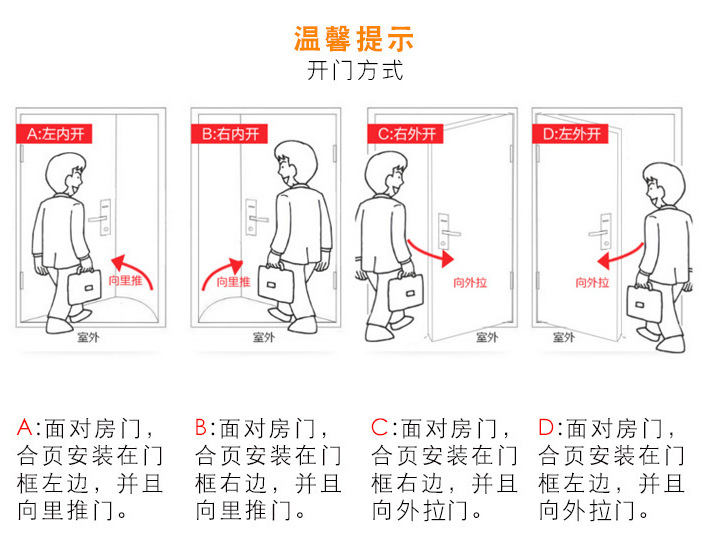 温馨提示
开门方式

A:左内开

向里推

室外

B:右内开

向里推

室外

C:右外开

向外拉

室外

D:左外开

向外拉

室外

A:面对房门，合页安装在门框左边，并且向里推门。

B:面对房门，合页安装在门框右边，并且向里推门。

C:面对房门，合页安装在门框右边，并且向外拉门。

D:面对房门，合页安装在门框左边，并且向外拉门。