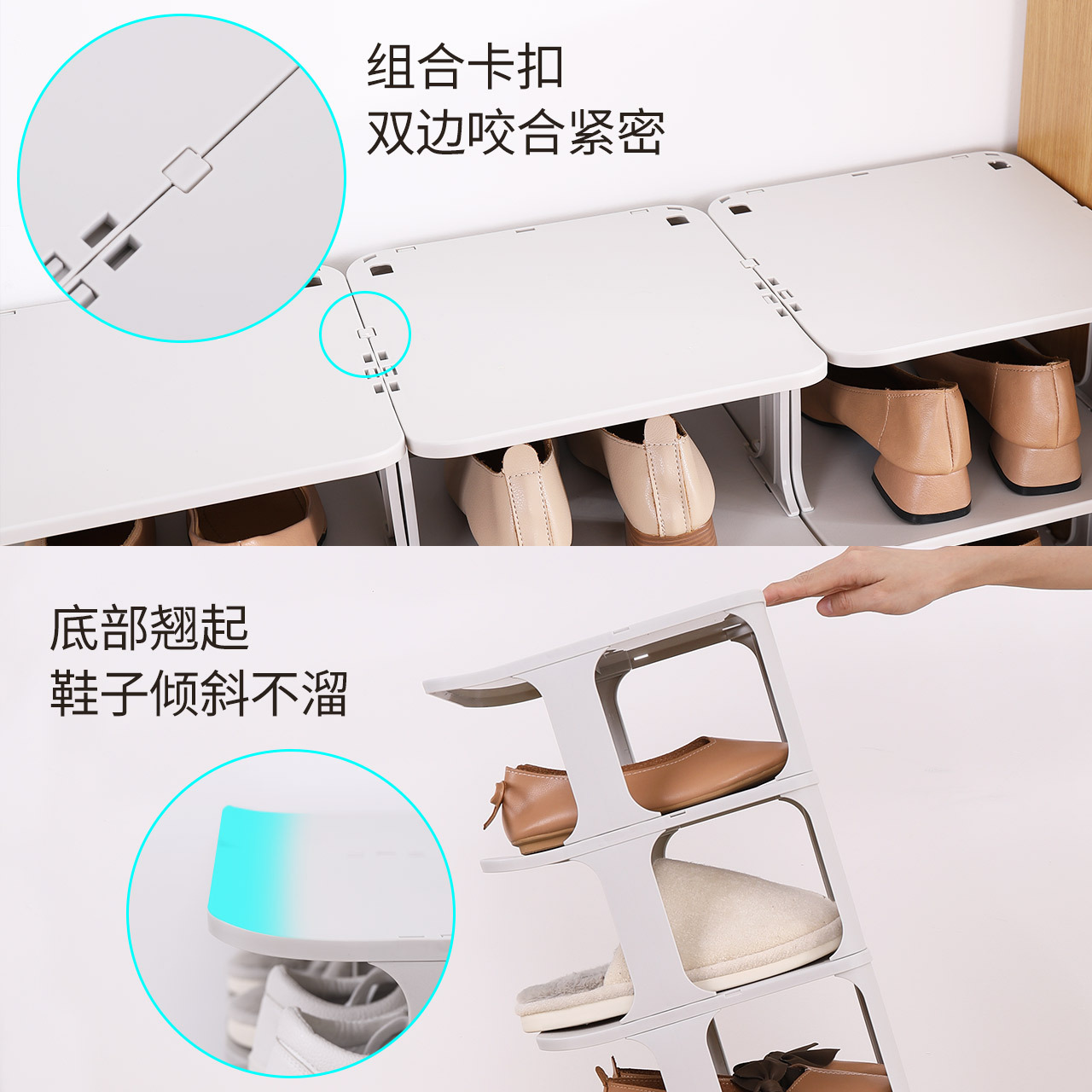 组合卡扣
双边咬合紧密

底部翘起
鞋子倾斜不溜