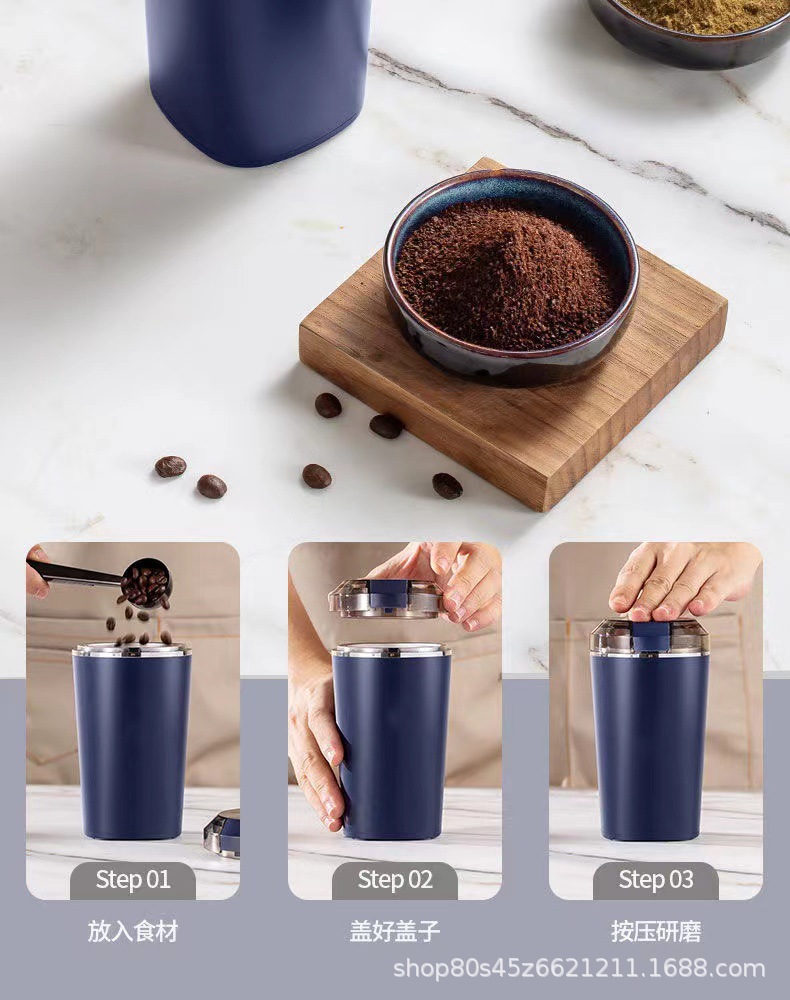 Step 01

放入食材

Step 02

盖好盖子

Step 03

按压研磨

shop80s45z6621211.1688.com