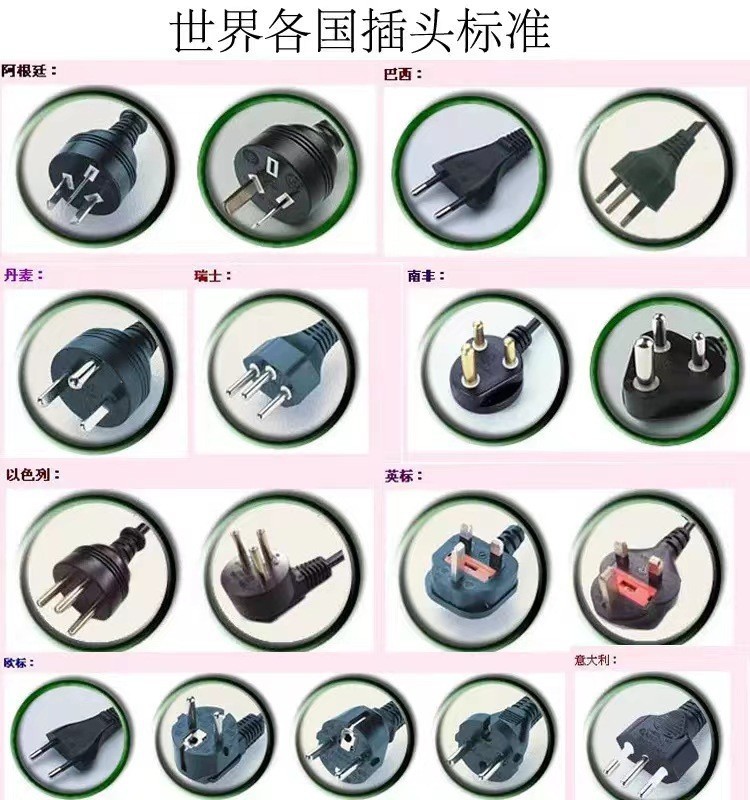 世界各国插头标准

阿根廷：

巴西：

丹麦：

瑞士：

南非：

以色列：

英标：

欧标：

意大利：