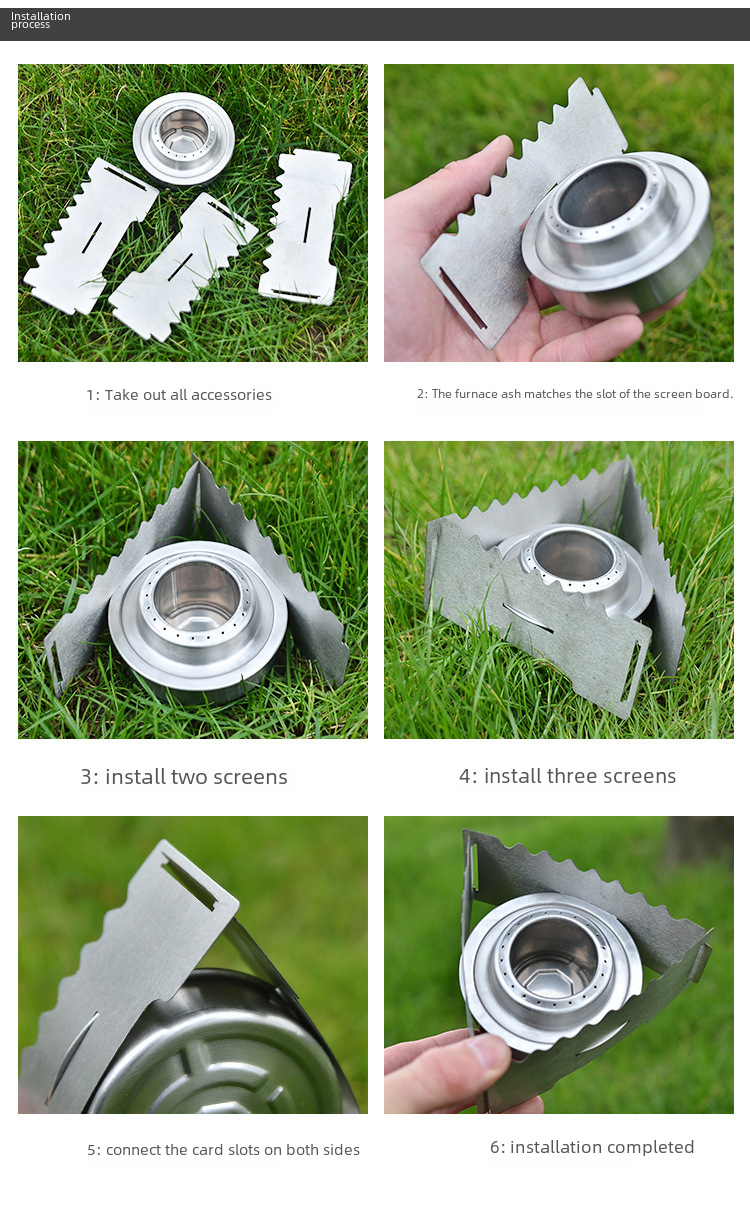 Installation process

1: Take out all accessories

2: The furnace ash matches the slot of the screen board.

3: install two screens

4: install three screens

5: connect the card slots on both sides

6: installation completed