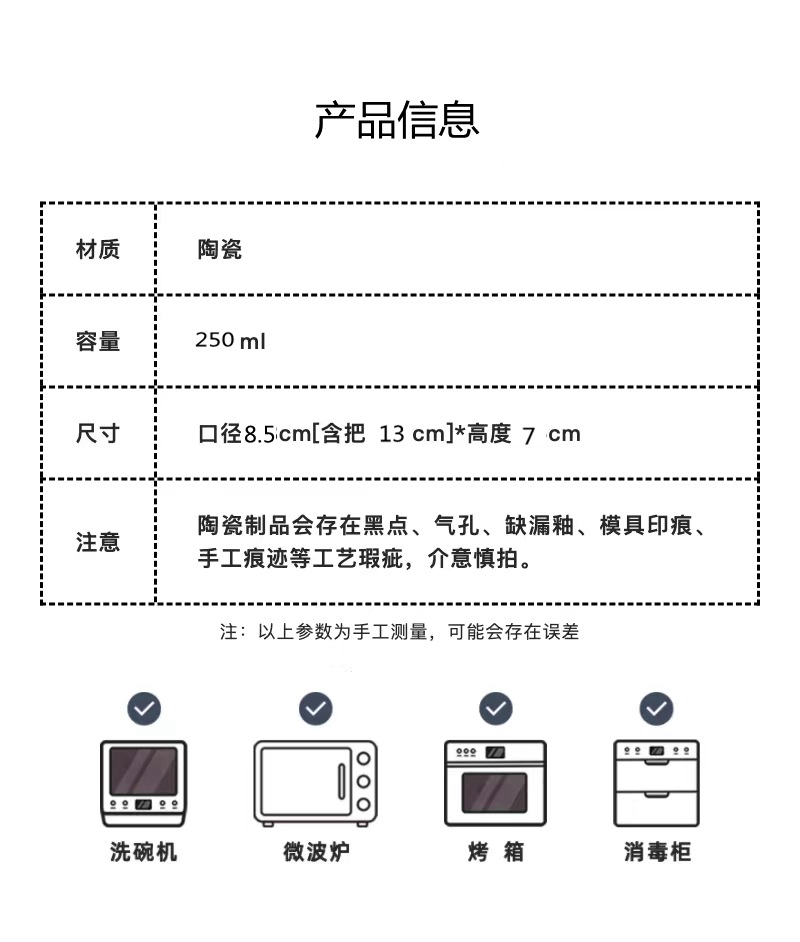 产品信息

| 材质 | 陶瓷 |
|---|---|
| 容量 | 250 ml |
| 尺寸 | 口径8.5cm[含把 13 cm]*高度 7 cm |
| 注意 | 陶瓷制品会存在黑点、气孔、缺漏釉、模具印痕、手工痕迹等工艺瑕疵，介意慎拍。 |

注：以上参数为手工测量，可能会存在误差

洗碗机

微波炉

烤 箱

消毒柜