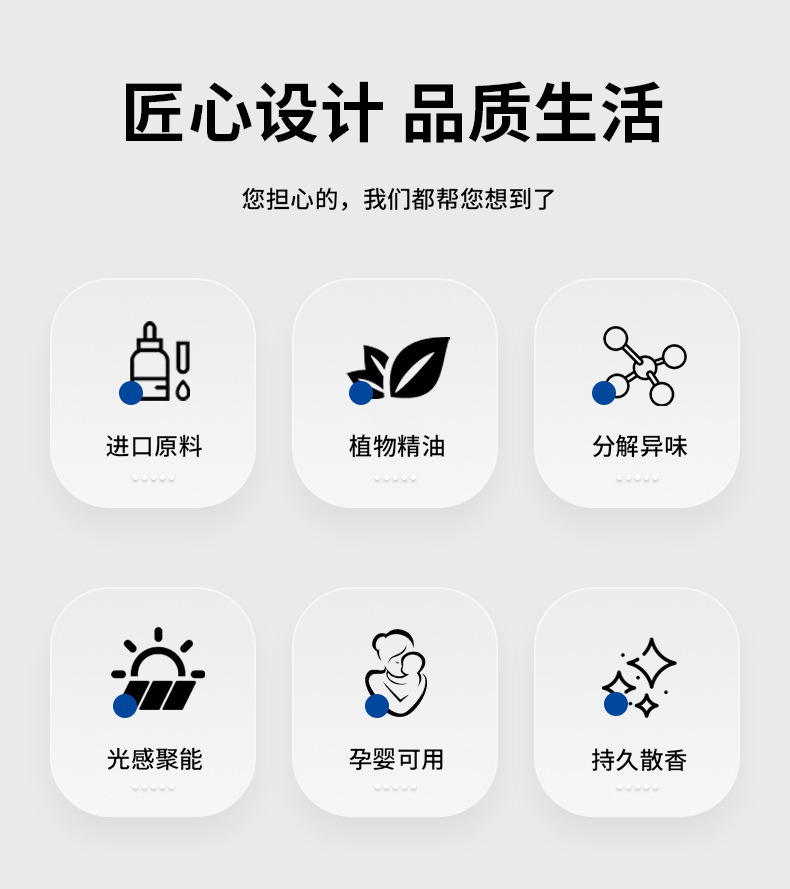 匠心设计 品质生活

您担心的，我们都帮您想到了

进口原料

植物精油

分解异味

光感聚能

孕婴可用

持久散香