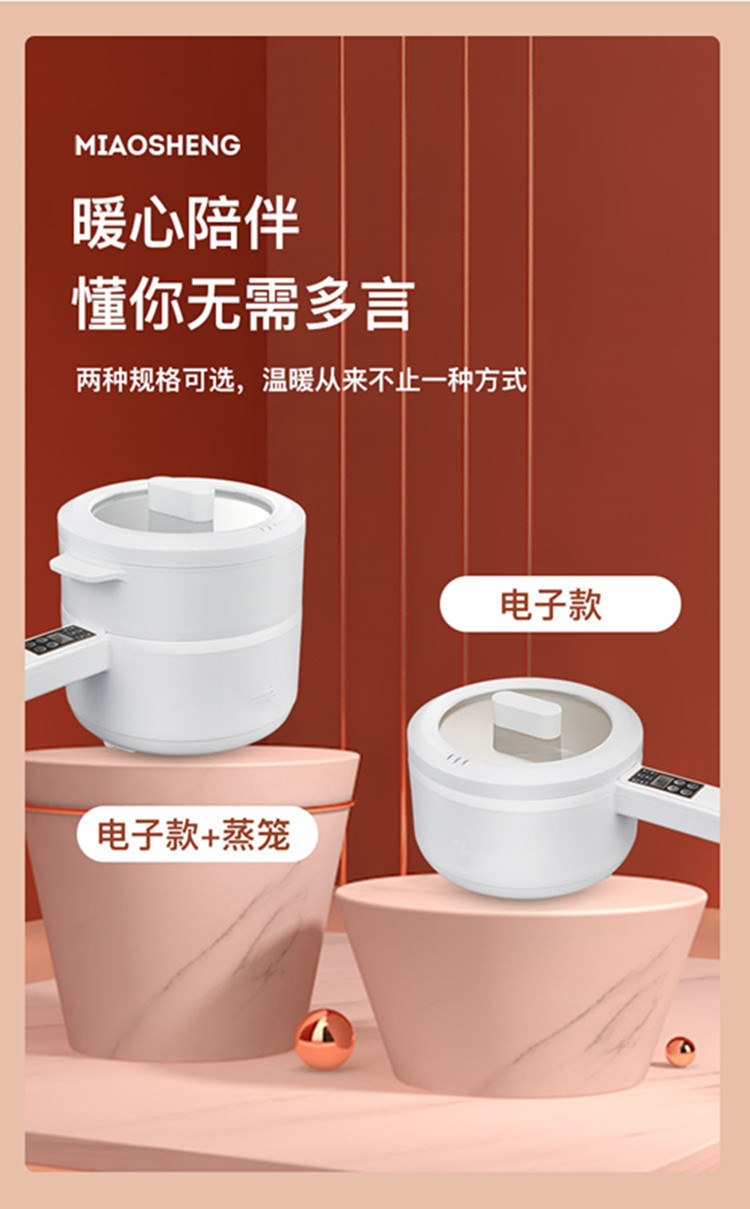 MIAOSHENG

暖心陪伴
懂你无需多言

两种规格可选，温暖从来不止一种方式

电子款

电子款+蒸笼