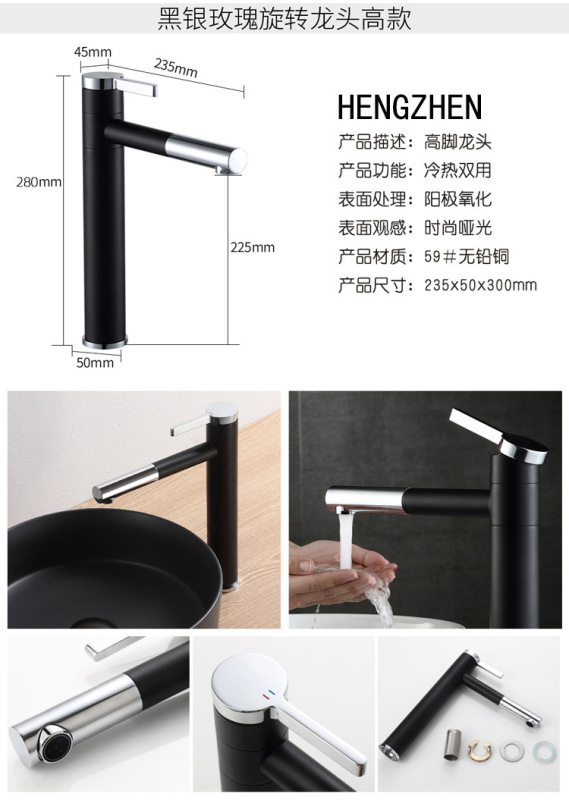 黑银玫瑰旋转龙头高款

45mm
235mm
280mm
225mm
50mm

HENGZHEN
产品描述：高脚龙头
产品功能：冷热双用
表面处理：阳极氧化
表面观感：时尚哑光
产品材质：59＃无铅铜
产品尺寸：235x50x300mm