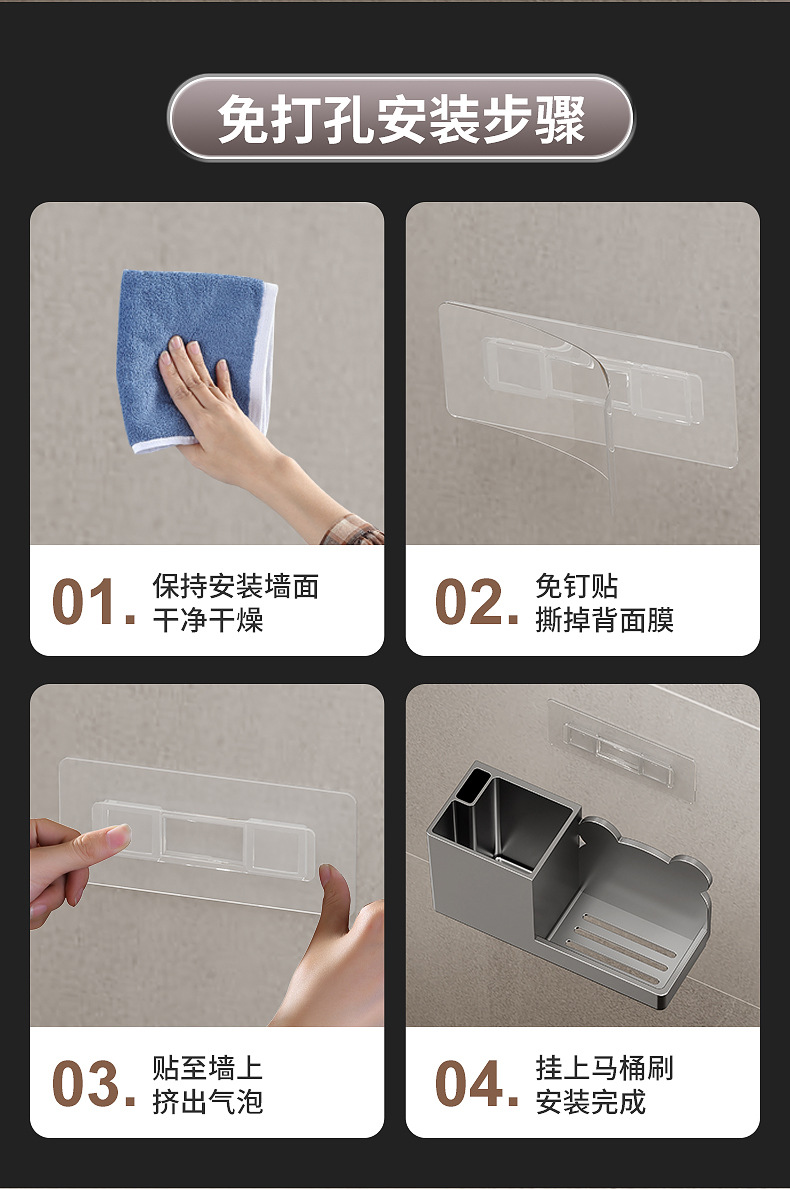 免打孔安装步骤

01. 保持安装墙面
干净干燥

02. 免钉贴
撕掉背面膜

03. 贴至墙上
挤出气泡

04. 挂上马桶刷
安装完成