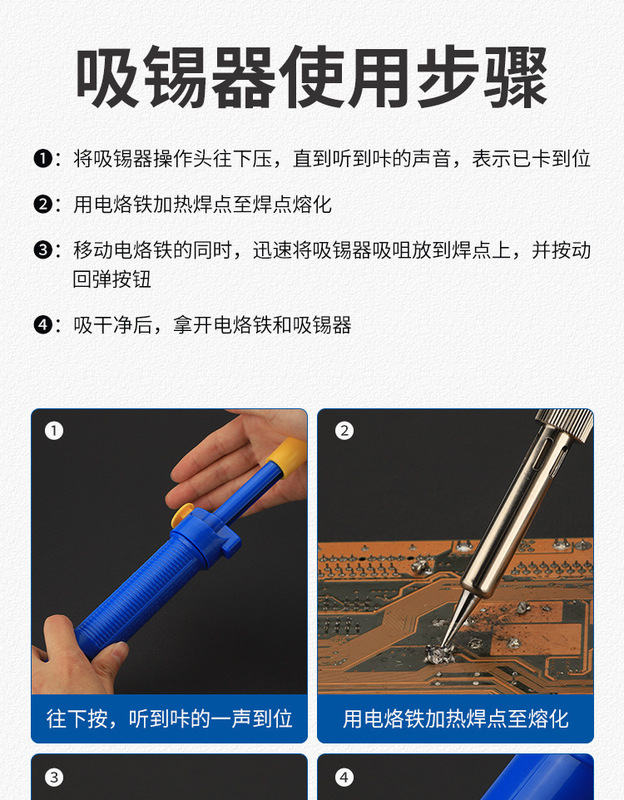 吸锡器使用步骤

❶：将吸锡器操作头往下压，直到听到咔的声音，表示已卡到位

❷：用电烙铁加热焊点至焊点熔化

❸：移动电烙铁的同时，迅速将吸锡器吸咀放到焊点上，并按动回弹按钮

❹：吸干净后，拿开电烙铁和吸锡器

①

往下按，听到咔的一声到位

②

用电烙铁加热焊点至熔化

③

④