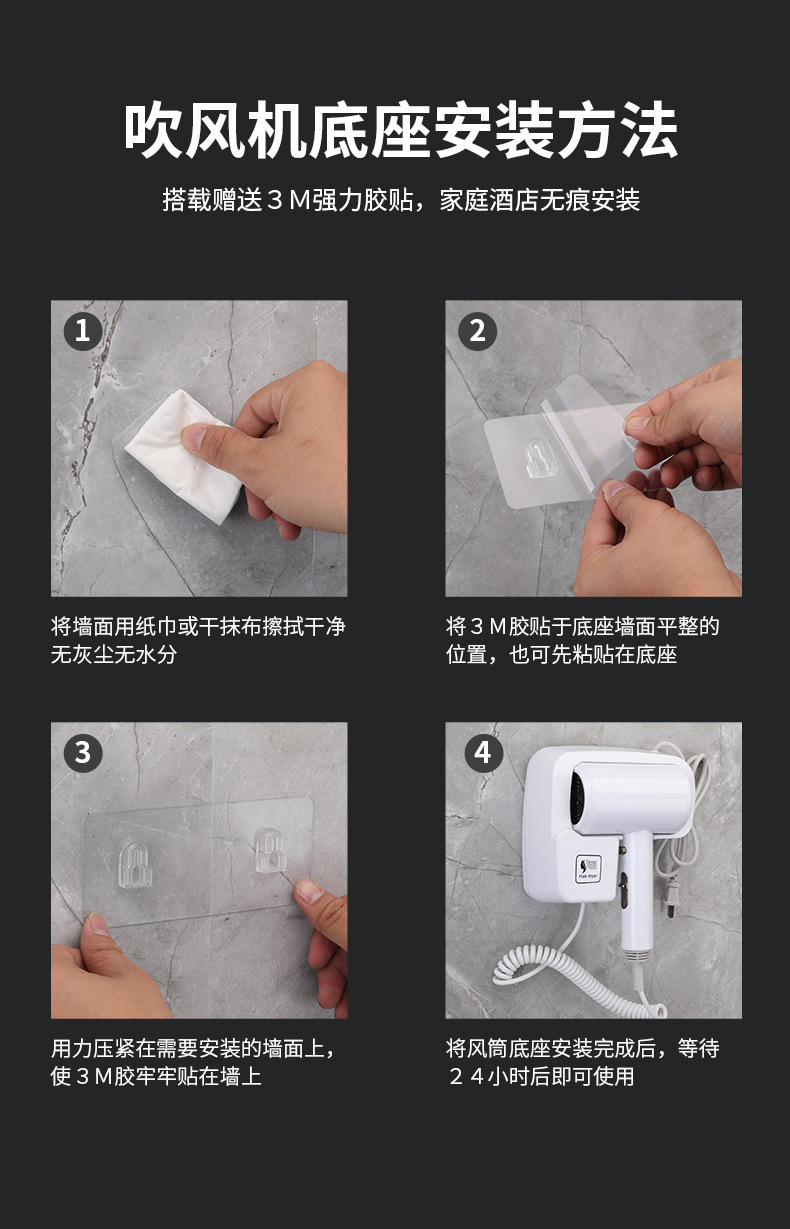 吹风机底座安装方法

搭载赠送３Ｍ强力胶贴，家庭酒店无痕安装

1

将墙面用纸巾或干抹布擦拭干净无灰尘无水分

2

将３Ｍ胶贴于底座墙面平整的位置，也可先粘贴在底座

3

用力压紧在需要安装的墙面上，使３Ｍ胶牢牢贴在墙上

4

Hair dryer

将风筒底座安装完成后，等待２４小时后即可使用