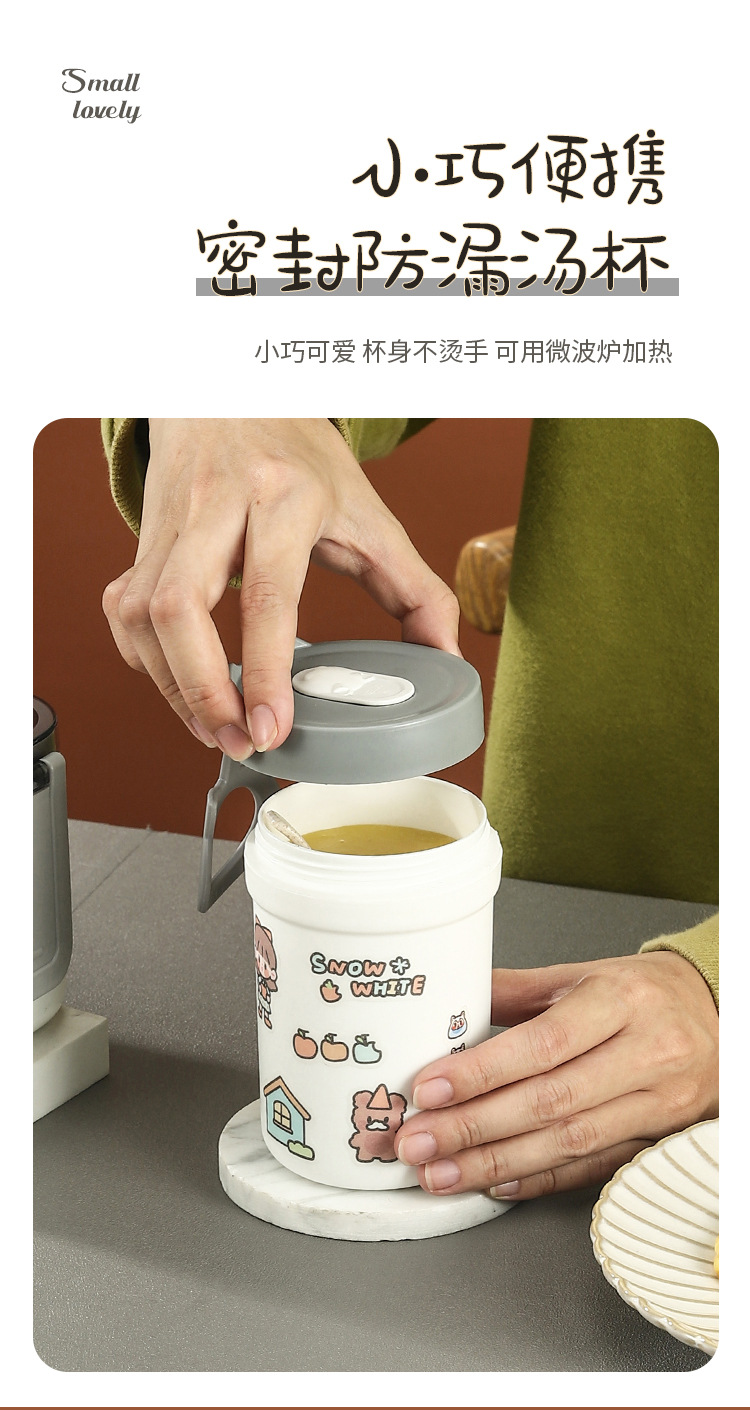 Small lovely

小巧便携
密封防漏汤杯

小巧可爱 杯身不烫手 可用微波炉加热

SNOW WHITE