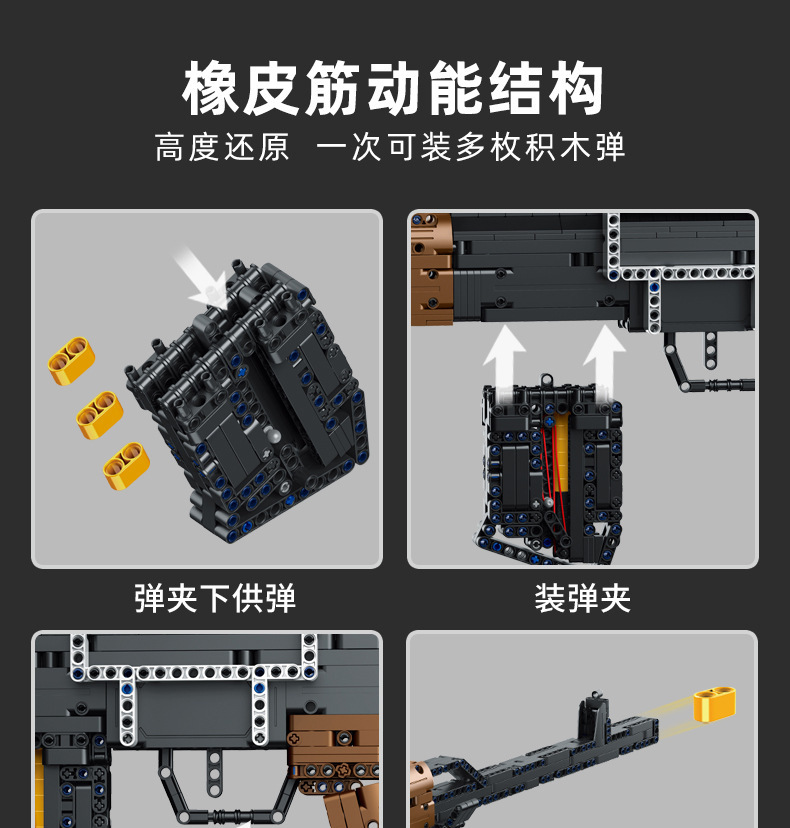 橡皮筋动能结构

高度还原 一次可装多枚积木弹

弹夹下供弹

装弹夹