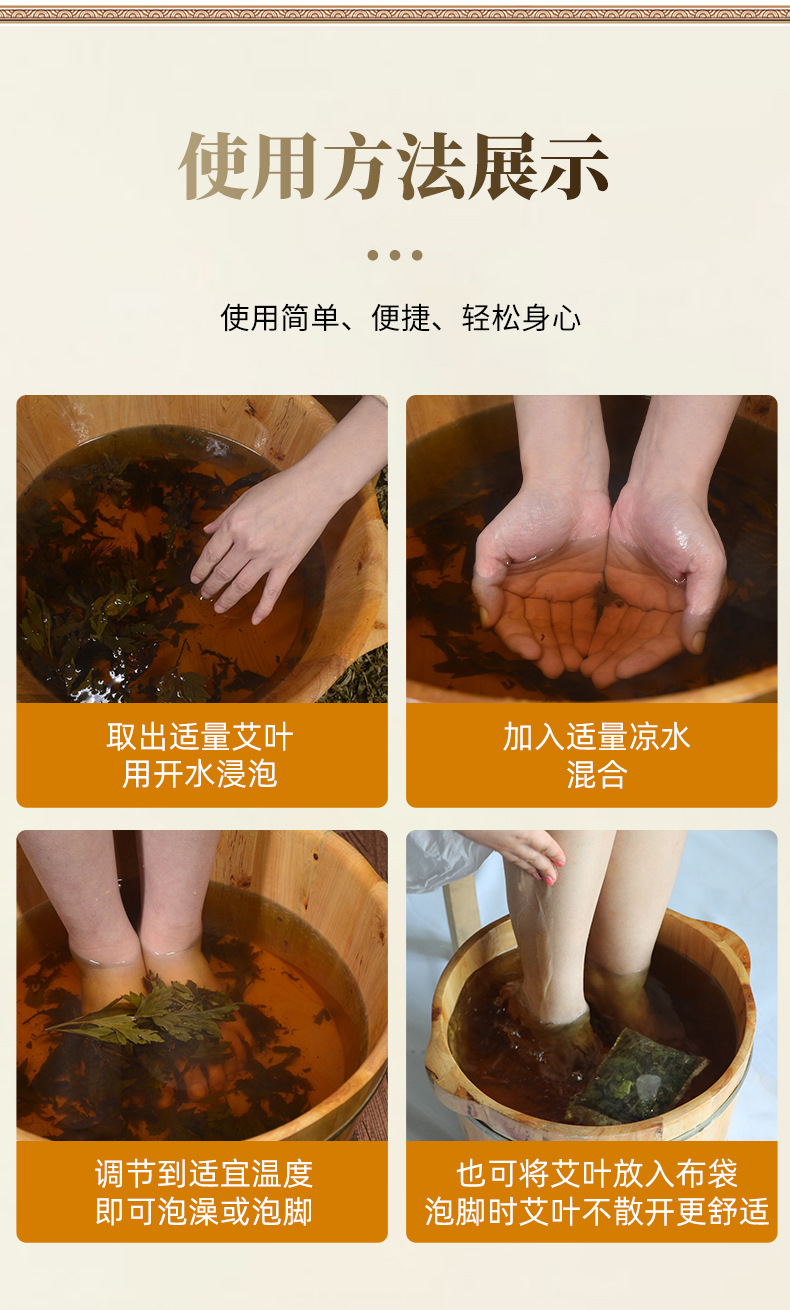 使用方法展示

使用简单、便捷、轻松身心

取出适量艾叶
用开水浸泡

加入适量凉水
混合

调节到适宜温度
即可泡澡或泡脚

也可将艾叶放入布袋
泡脚时艾叶不散开更舒适