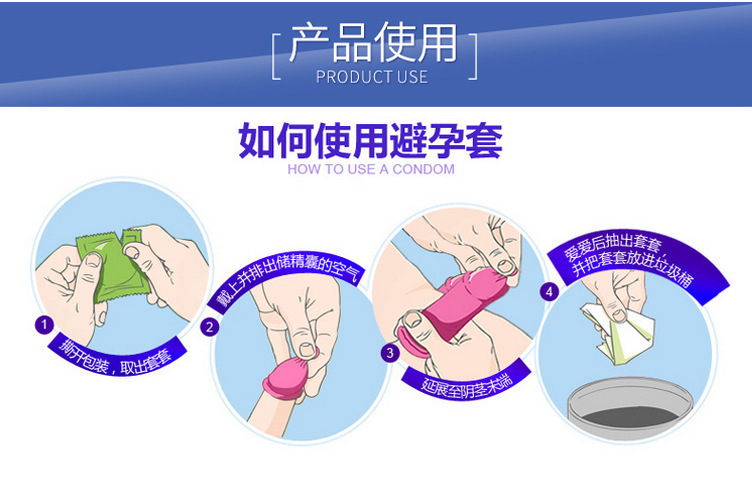 产品使用
PRODUCT USE

如何使用避孕套
HOW TO USE A CONDOM

1
撕开包装，取出套套

2
戴上并排出储精囊的空气

3
延展至阴茎末端

4
爱爱后抽出套套，并把套套放进垃圾桶