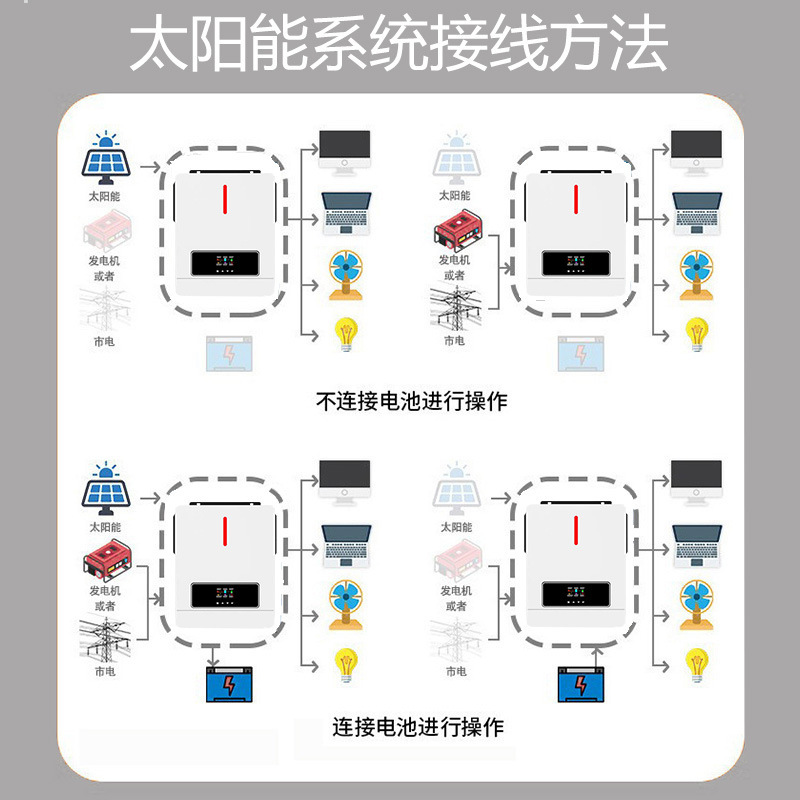 太阳能系统接线方法

太阳能
发电机
或者
市电

太阳能
发电机
或者
市电

不连接电池进行操作

太阳能
发电机
或者
市电

太阳能
发电机
或者
市电

连接电池进行操作