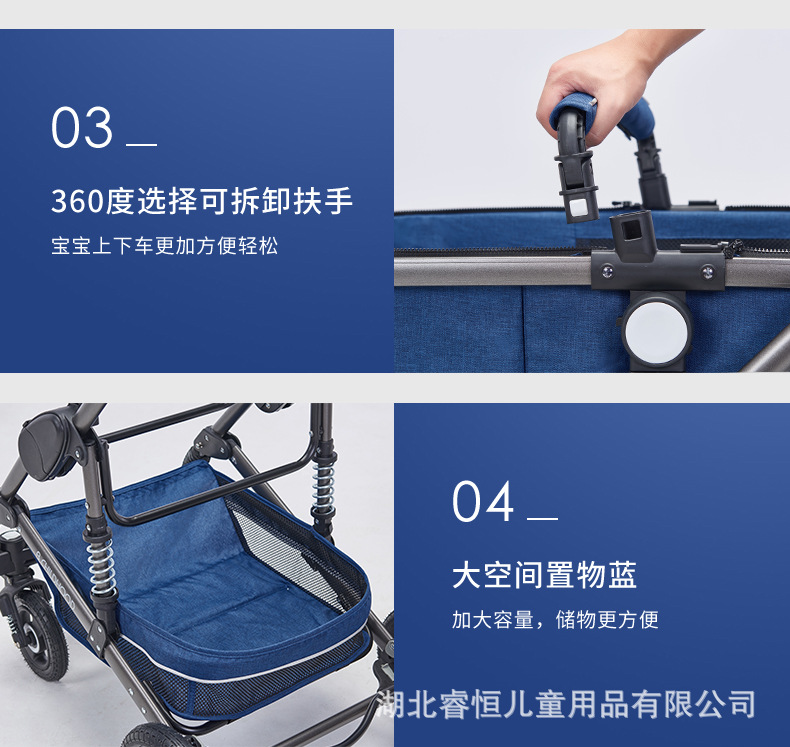 03 _

360度选择可拆卸扶手

宝宝上下车更加方便轻松

04 _

大空间置物蓝

加大容量，储物更方便

湖北睿恒儿童用品有限公司