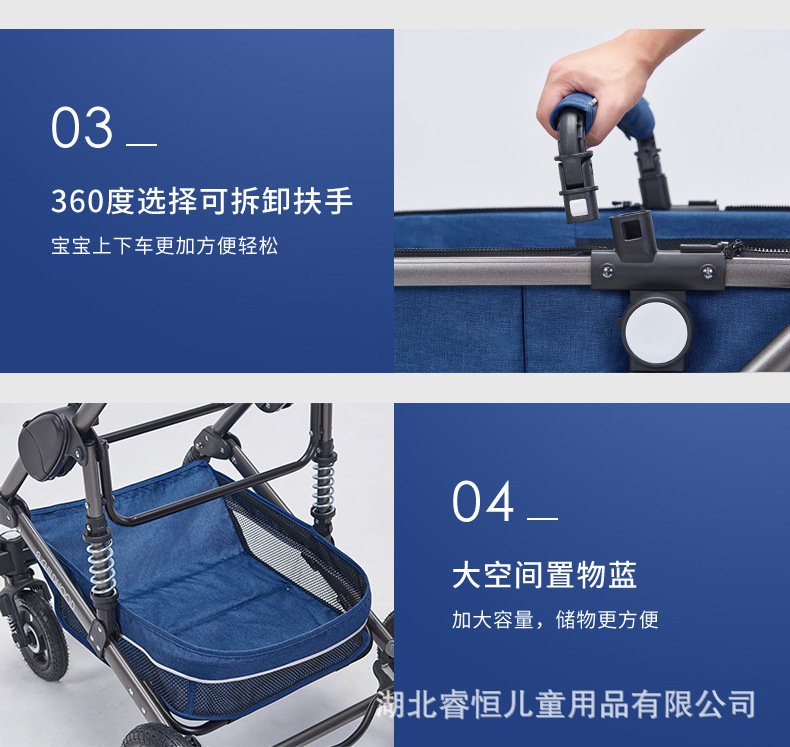 03 _

360度选择可拆卸扶手

宝宝上下车更加方便轻松

04 _

大空间置物蓝

加大容量，储物更方便

湖北睿恒儿童用品有限公司