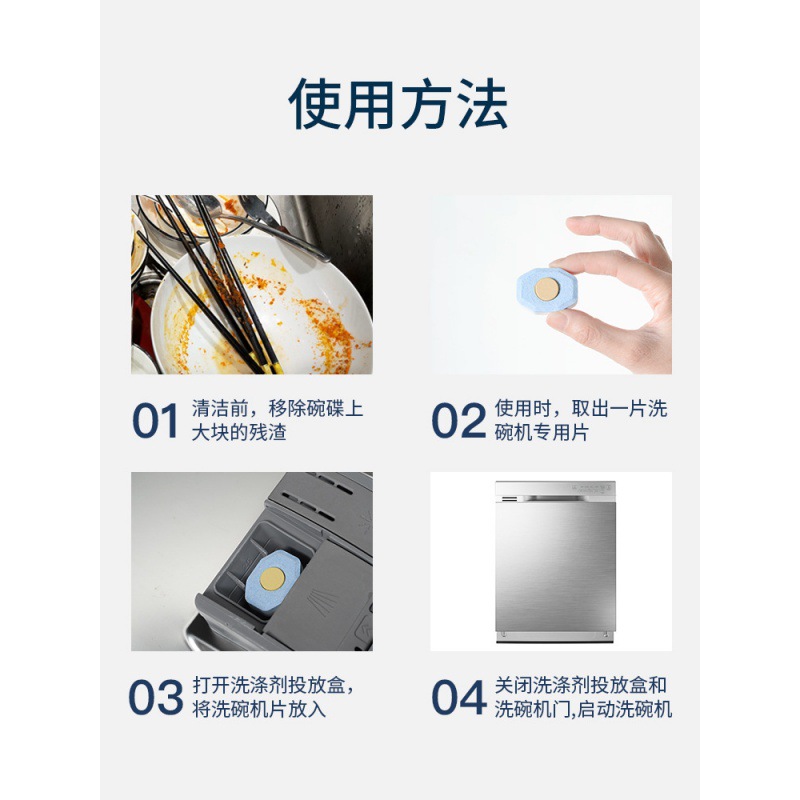 使用方法

01 清洁前，移除碗碟上大块的残渣

02 使用时，取出一片洗碗机专用片

03 打开洗涤剂投放盒，将洗碗机片放入

04 关闭洗涤剂投放盒和洗碗机门,启动洗碗机