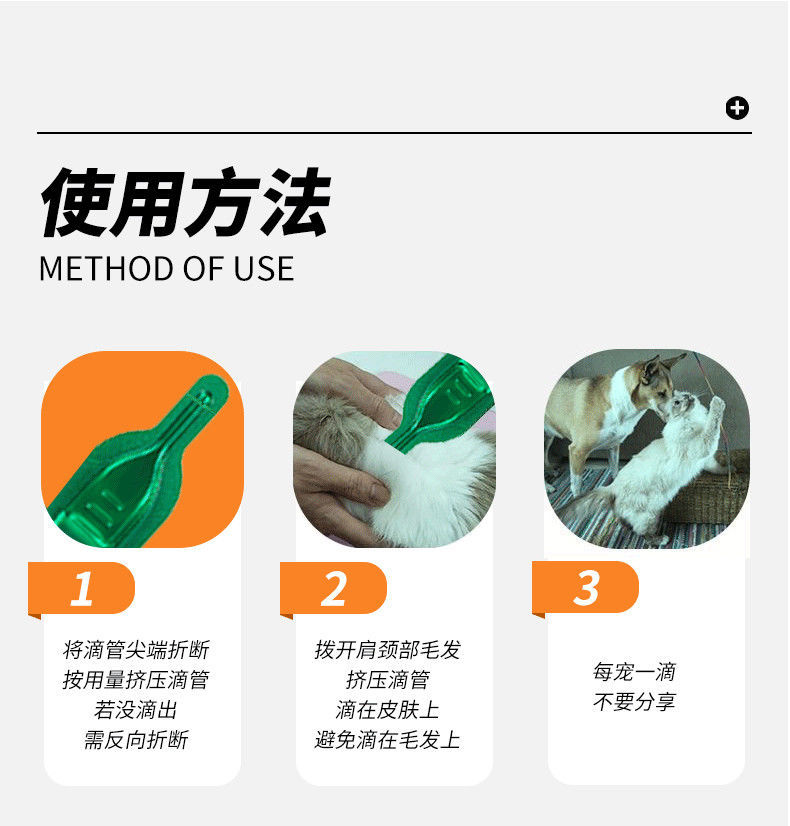 使用方法
METHOD OF USE

1
将滴管尖端折断
按用量挤压滴管
若没滴出
需反向折断

2
拨开肩颈部毛发
挤压滴管
滴在皮肤上
避免滴在毛发上

3
每宠一滴
不要分享