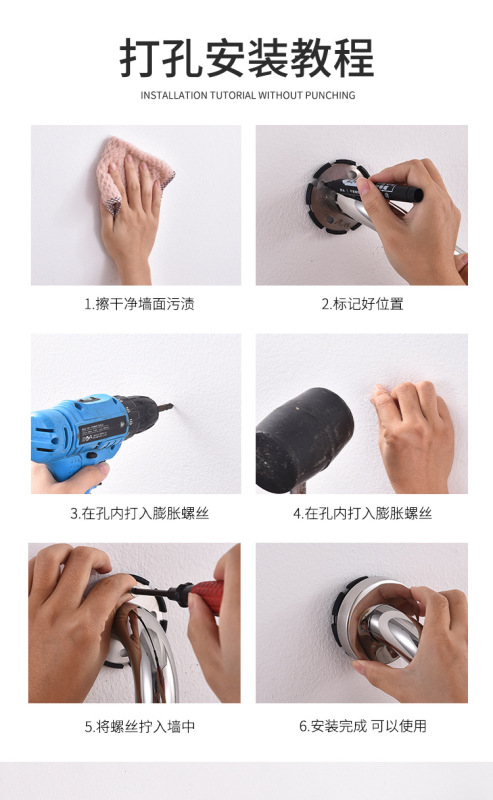 打孔安装教程

INSTALLATION TUTORIAL WITHOUT PUNCHING

1.擦干净墙面污渍

2.标记好位置

3.在孔内打入膨胀螺丝

4.在孔内打入膨胀螺丝

5.将螺丝拧入墙中

6.安装完成 可以使用