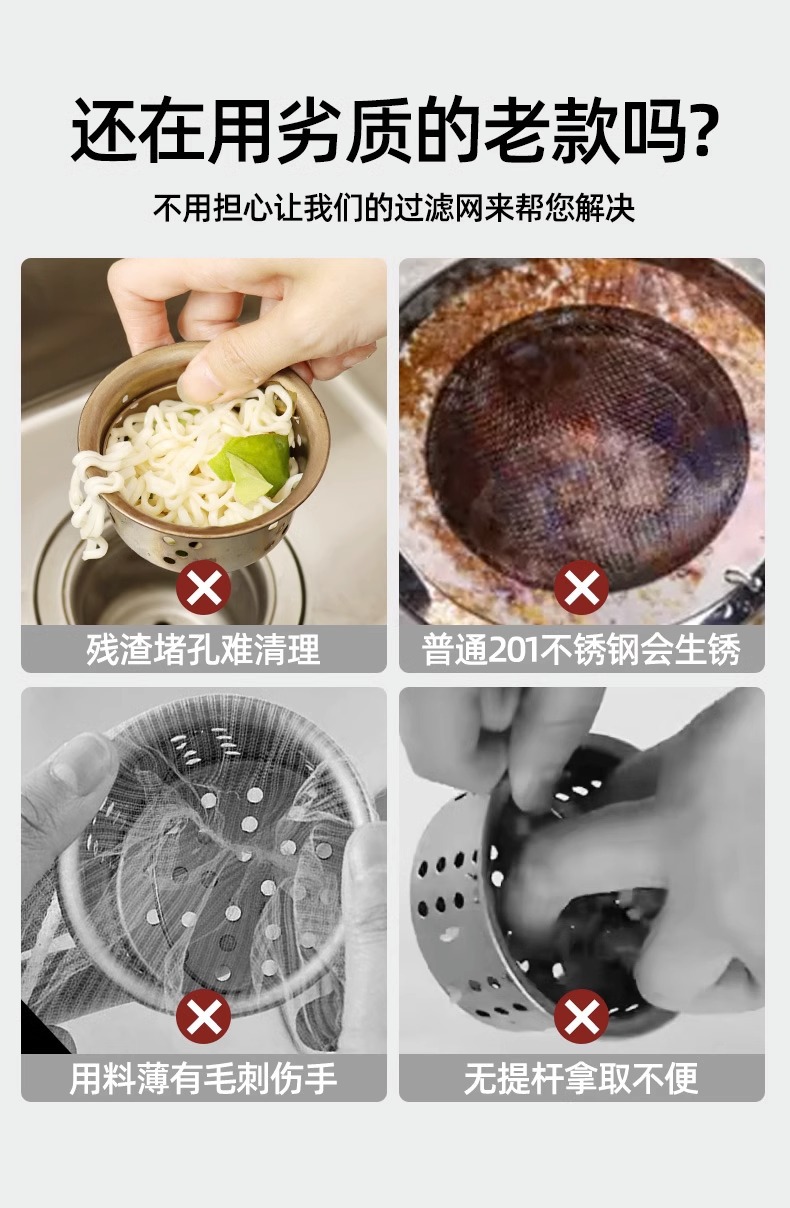 还在用劣质的老款吗?

不用担心让我们的过滤网来帮您解决

残渣堵孔难清理

普通201不锈钢会生锈

用料薄有毛刺伤手

无提杆拿取不便