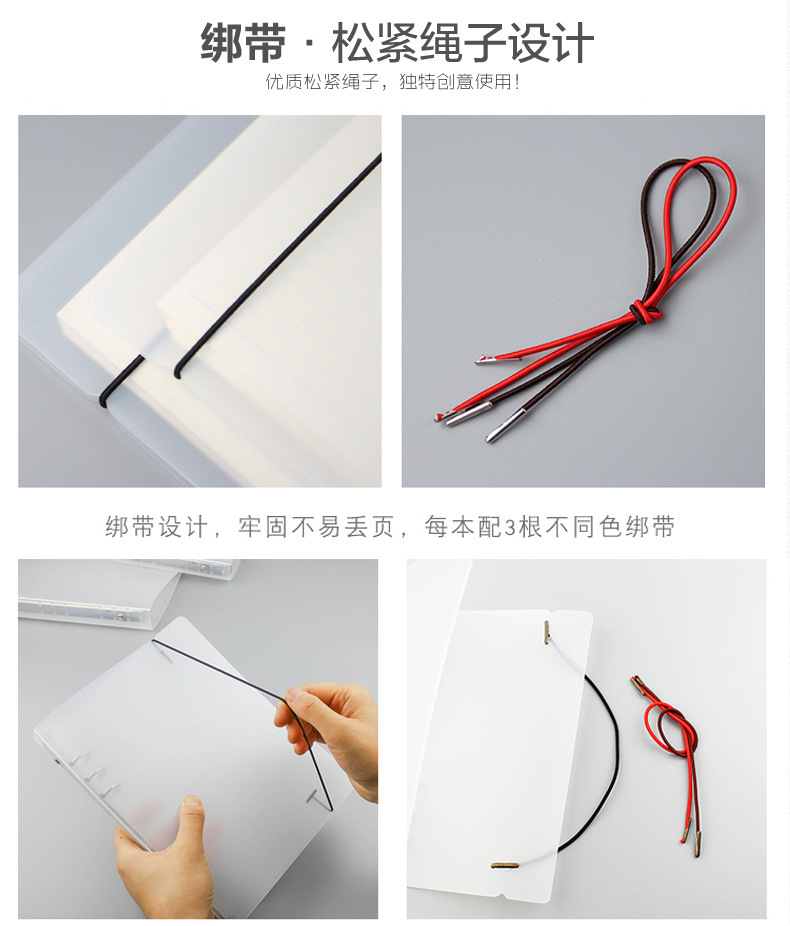 绑带 · 松紧绳子设计

优质松紧绳子，独特创意使用！

绑带设计，牢固不易丢页，每本配3根不同色绑带