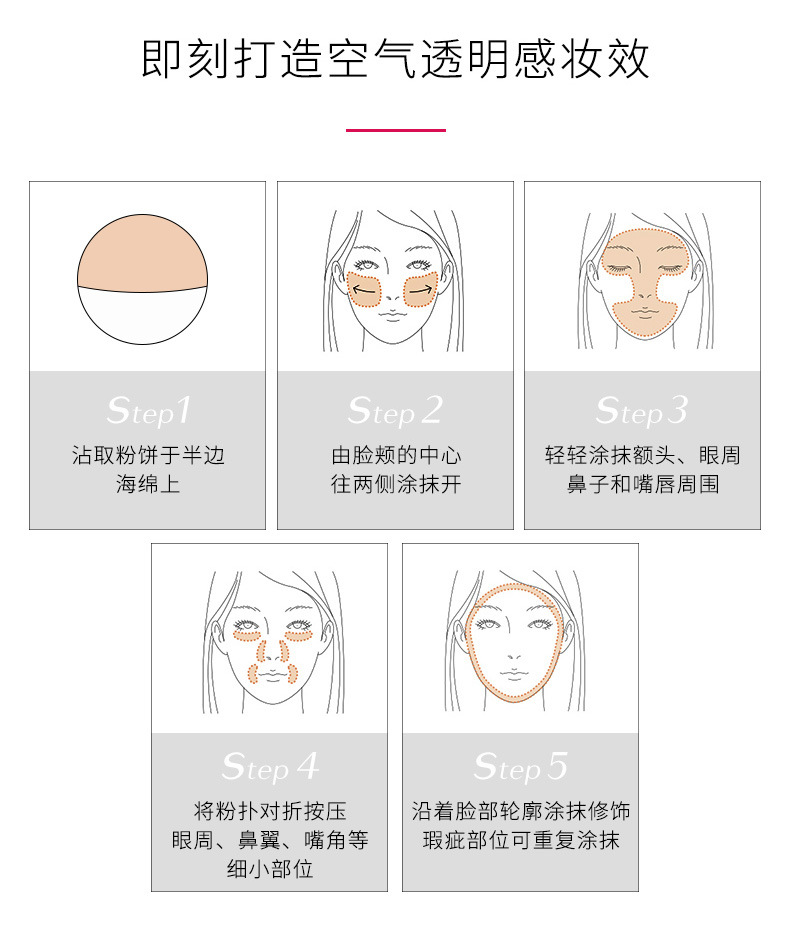 即刻打造空气透明感妆效

Step1
沾取粉饼于半边海绵上

Step 2
由脸颊的中心往两侧涂抹开

Step 3
轻轻涂抹额头、眼周鼻子和嘴唇周围

Step 4
将粉扑对折按压眼周、鼻翼、嘴角等细小部位

Step 5
沿着脸部轮廓涂抹修饰瑕疵部位可重复涂抹