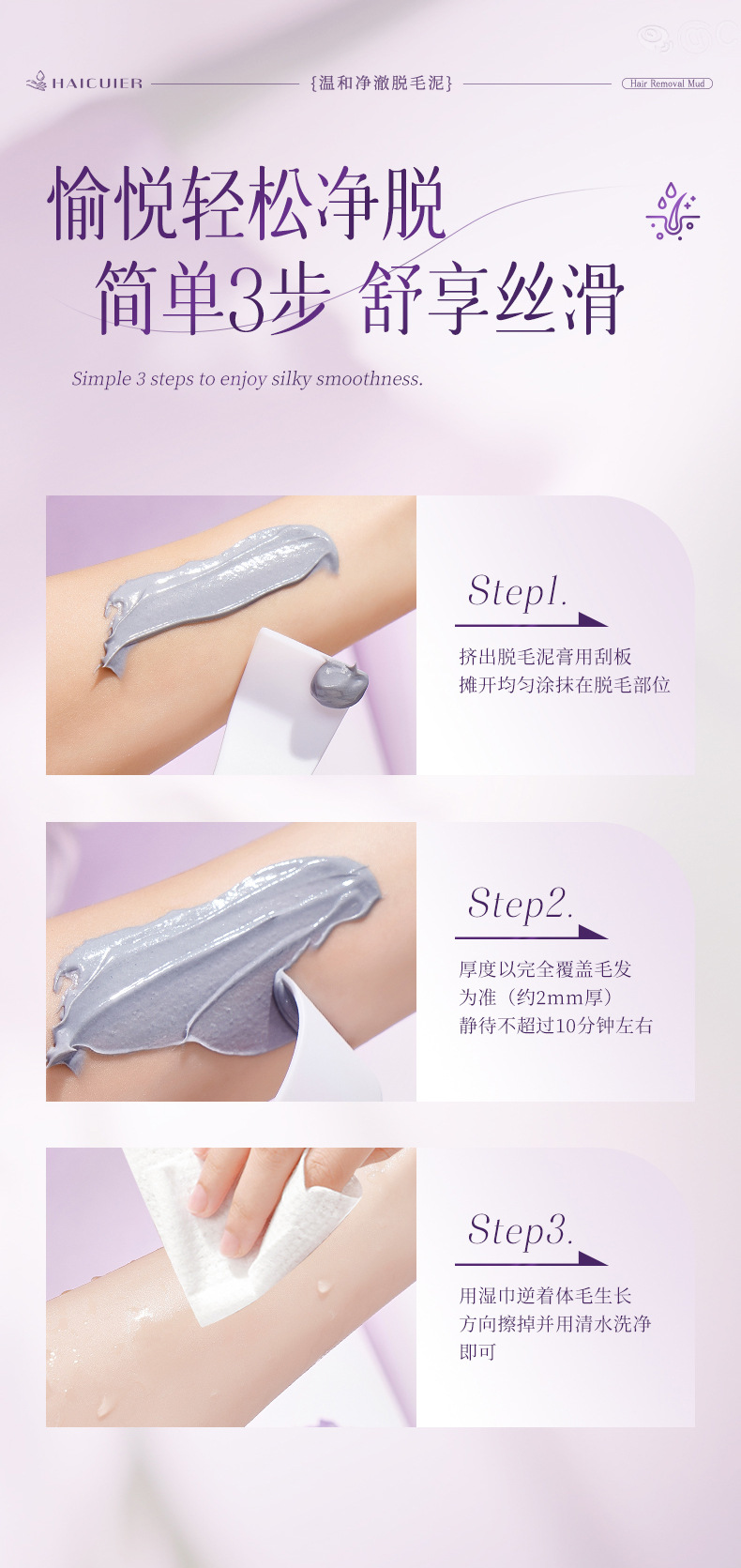 HAICUIER {温和净澈脱毛泥} Hair Removal Mud

愉悦轻松净脱
简单3步 舒享丝滑

Simple 3 steps to enjoy silky smoothness.

Step1.

挤出脱毛泥膏用刮板
摊开均匀涂抹在脱毛部位

Step2.

厚度以完全覆盖毛发
为准（约2mm厚）
静待不超过10分钟左右

Step3.

用湿巾逆着体毛生长
方向擦掉并用清水洗净
即可