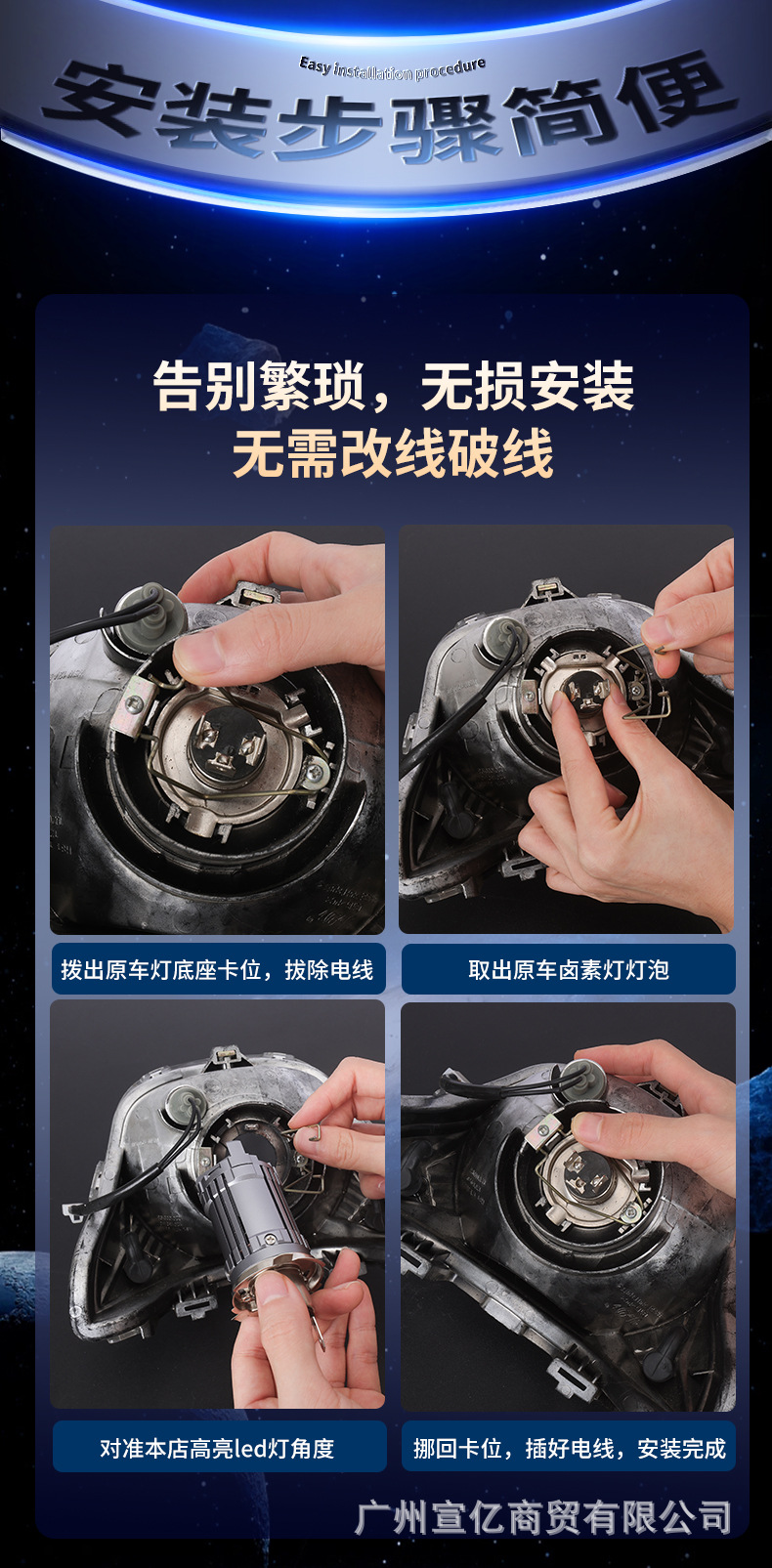 Easy installation procedure
安装步骤简便

告别繁琐，无损安装
无需改线破线

拨出原车灯底座卡位，拔除电线

取出原车卤素灯灯泡

对准本店高亮led灯角度

挪回卡位，插好电线，安装完成

广州宣亿商贸有限公司