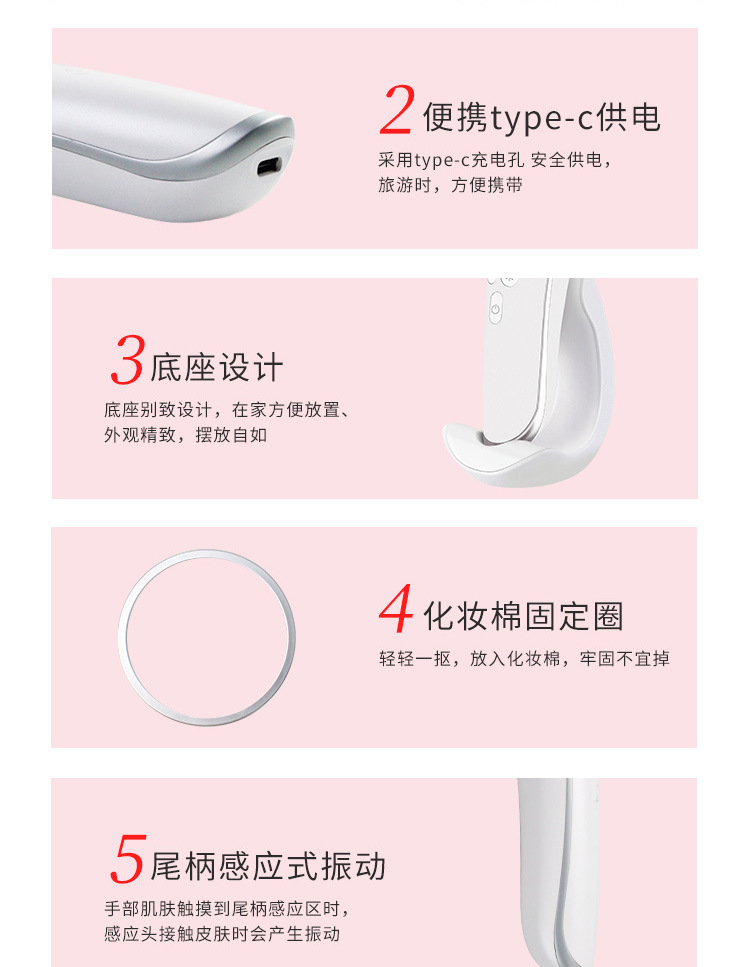 2 便携type-c供电
采用type-c充电孔 安全供电，旅游时，方便携带

3 底座设计
底座别致设计，在家方便放置、外观精致，摆放自如

4 化妆棉固定圈
轻轻一抠，放入化妆棉，牢固不宜掉

5 尾柄感应式振动
手部肌肤触摸到尾柄感应区时，感应头接触皮肤时会产生振动