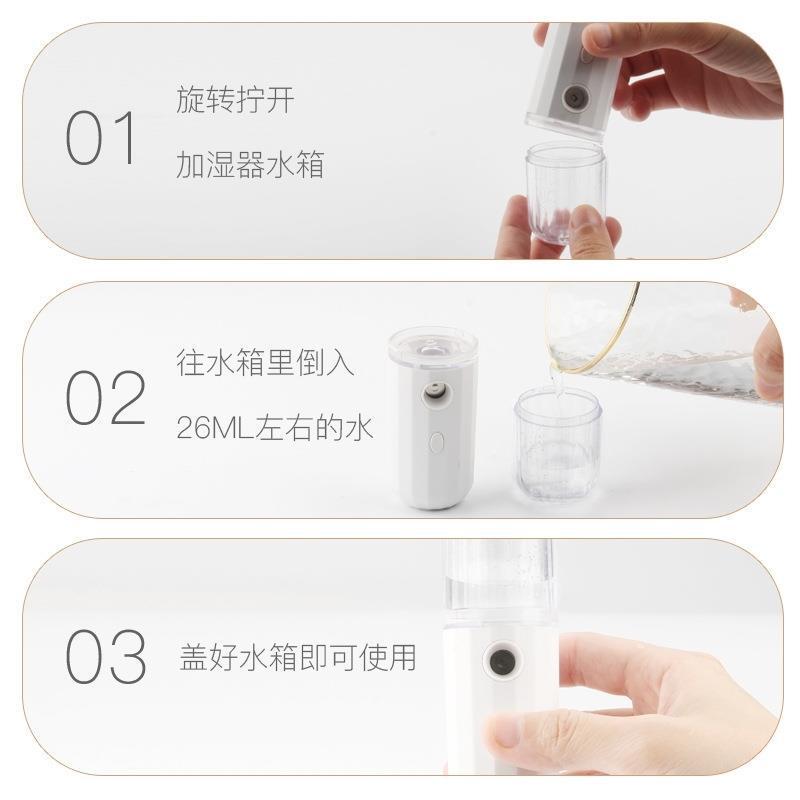 01 旋转拧开

加湿器水箱

02 往水箱里倒入

26ML左右的水

03 盖好水箱即可使用