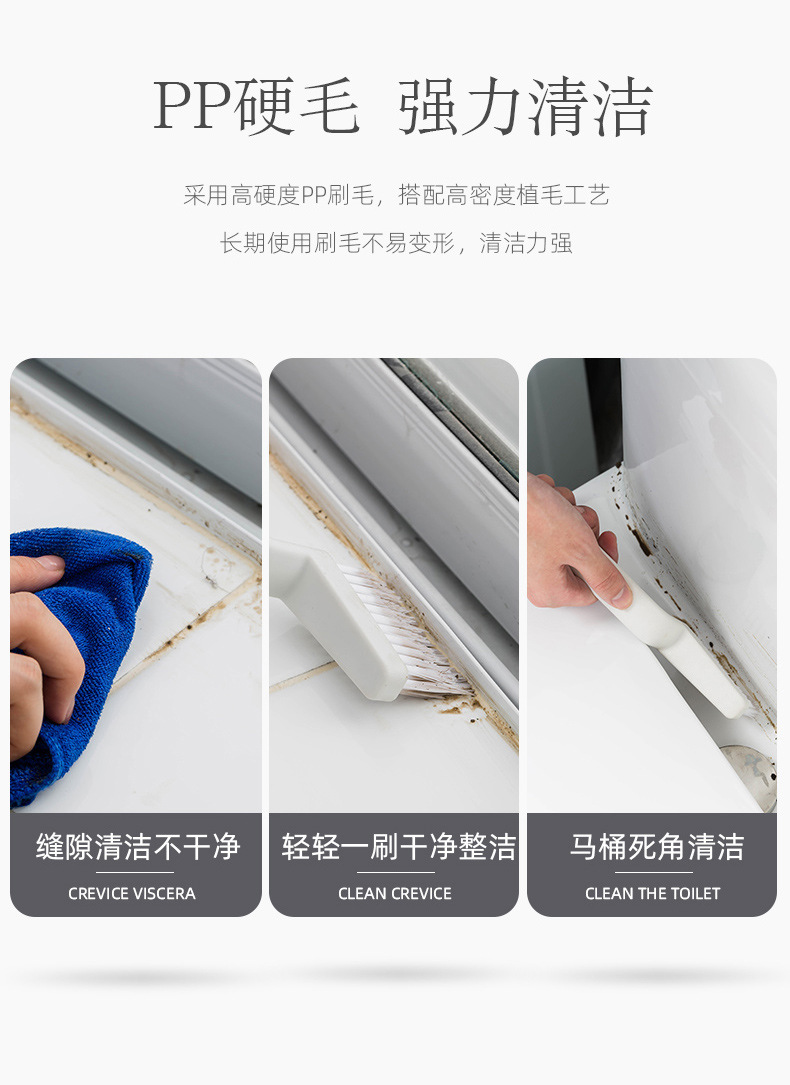 PP硬毛 强力清洁

采用高硬度PP刷毛，搭配高密度植毛工艺

长期使用刷毛不易变形，清洁力强

缝隙清洁不干净

CREVICE VISCERA

轻轻一刷干净整洁

CLEAN CREVICE

马桶死角清洁

CLEAN THE TOILET