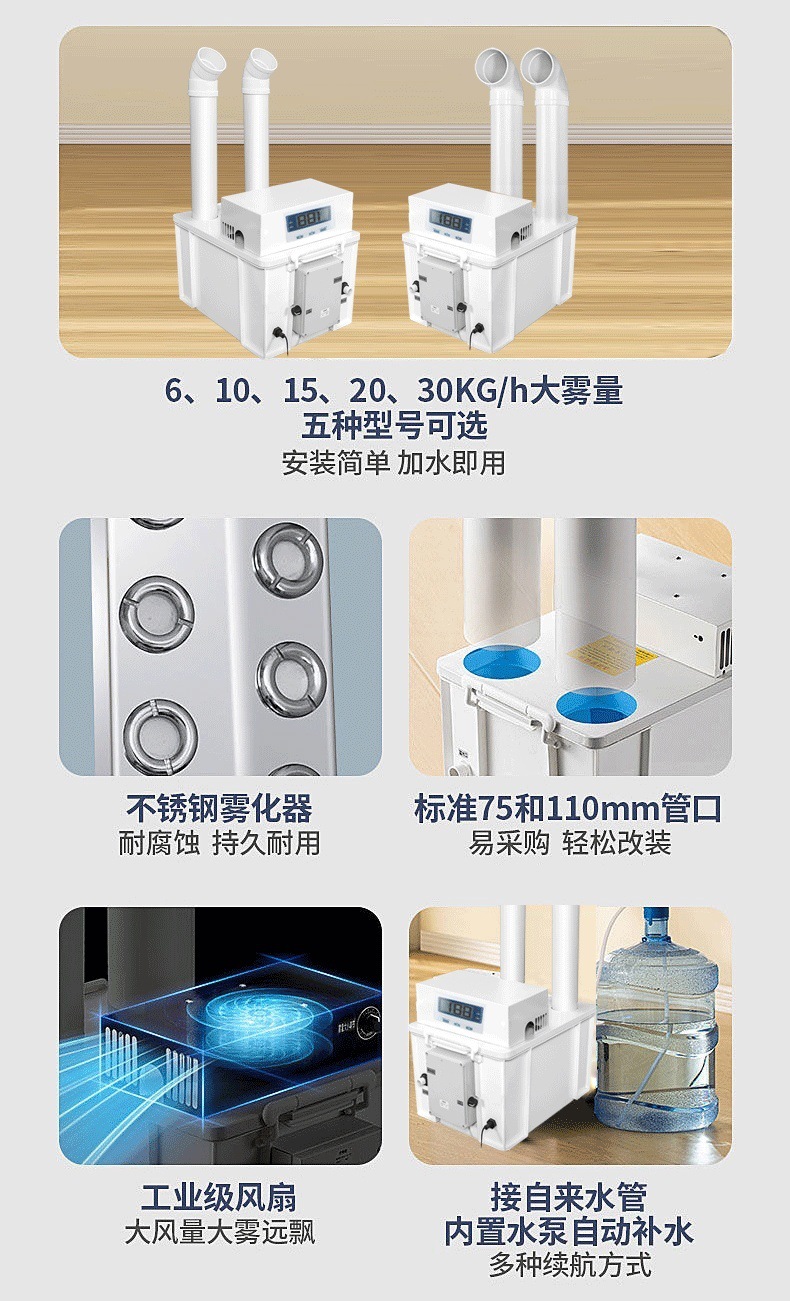 6、10、15、20、30KG/h大雾量
五种型号可选
安装简单 加水即用

不锈钢雾化器
耐腐蚀 持久耐用

标准75和110mm管口
易采购 轻松改装

工业级风扇
大风量大雾远飘

接自来水管
内置水泵自动补水
多种续航方式