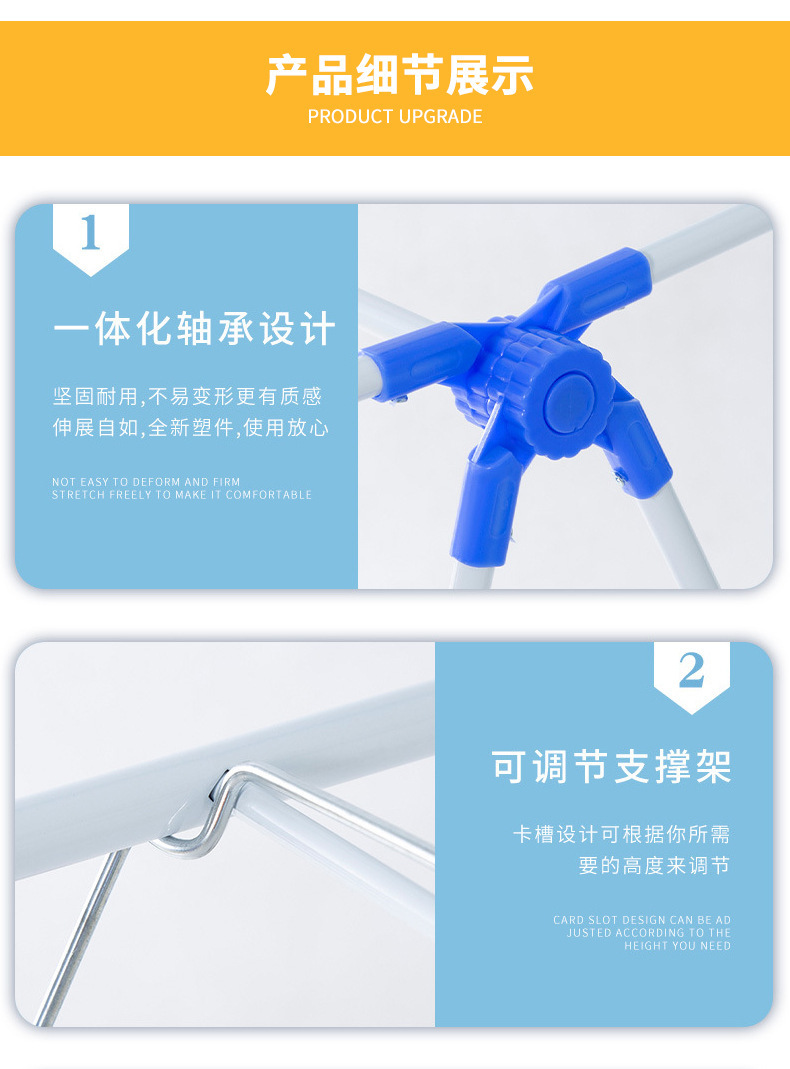 产品细节展示
PRODUCT UPGRADE

1

一体化轴承设计

坚固耐用,不易变形更有质感
伸展自如,全新塑件,使用放心

NOT EASY TO DEFORM AND FIRM
STRETCH FREELY TO MAKE IT COMFORTABLE

2

可调节支撑架

卡槽设计可根据你所需
要的高度来调节

CARD SLOT DESIGN CAN BE AD
JUSTED ACCORDING TO THE
HEIGHT YOU NEED