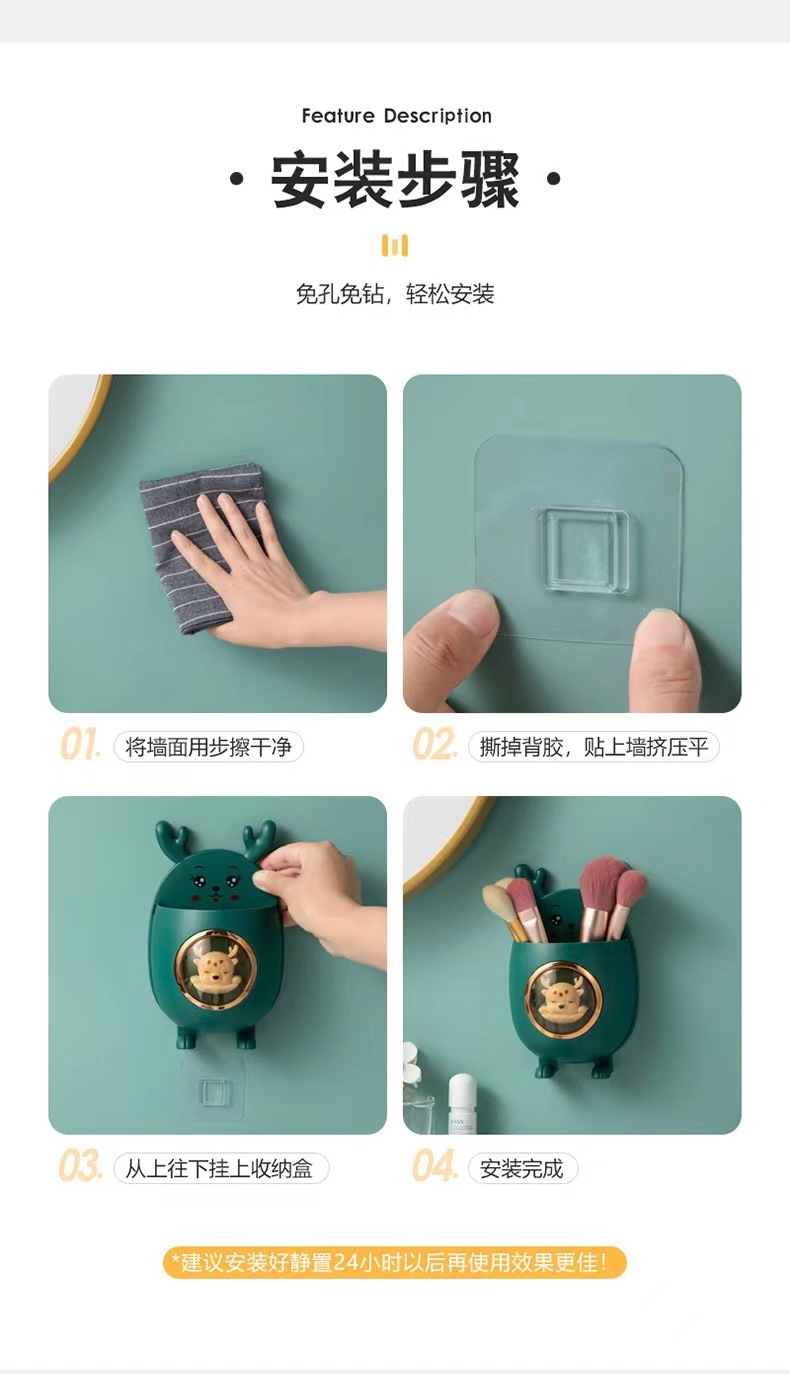 Feature Description

· 安装步骤 ·

免孔免钻，轻松安装

01. 将墙面用步擦干净

02. 撕掉背胶，贴上墙挤压平

03. 从上往下挂上收纳盒

04. 安装完成

*建议安装好静置24小时以后再使用效果更佳!