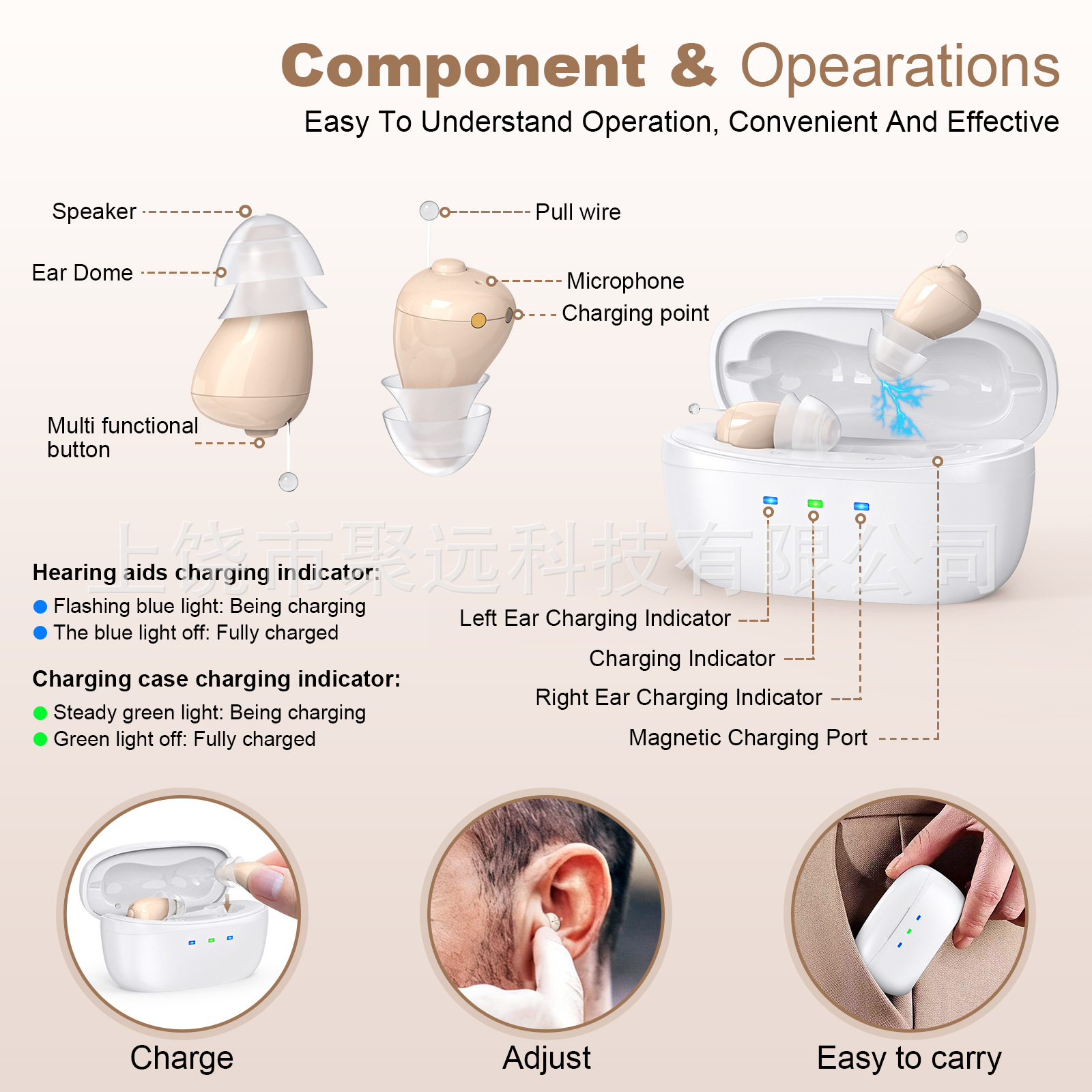 Component & Opearations
Easy To Understand Operation, Convenient And Effective

Speaker
Ear Dome
Multi functional button

Pull wire
Microphone
Charging point

上饶市聚远科技有限公司

Hearing aids charging indicator:
Flashing blue light: Being charging
The blue light off: Fully charged

Charging case charging indicator:
Steady green light: Being charging
Green light off: Fully charged

Left Ear Charging Indicator
Charging Indicator
Right Ear Charging Indicator
Magnetic Charging Port

Charge
Adjust
Easy to carry